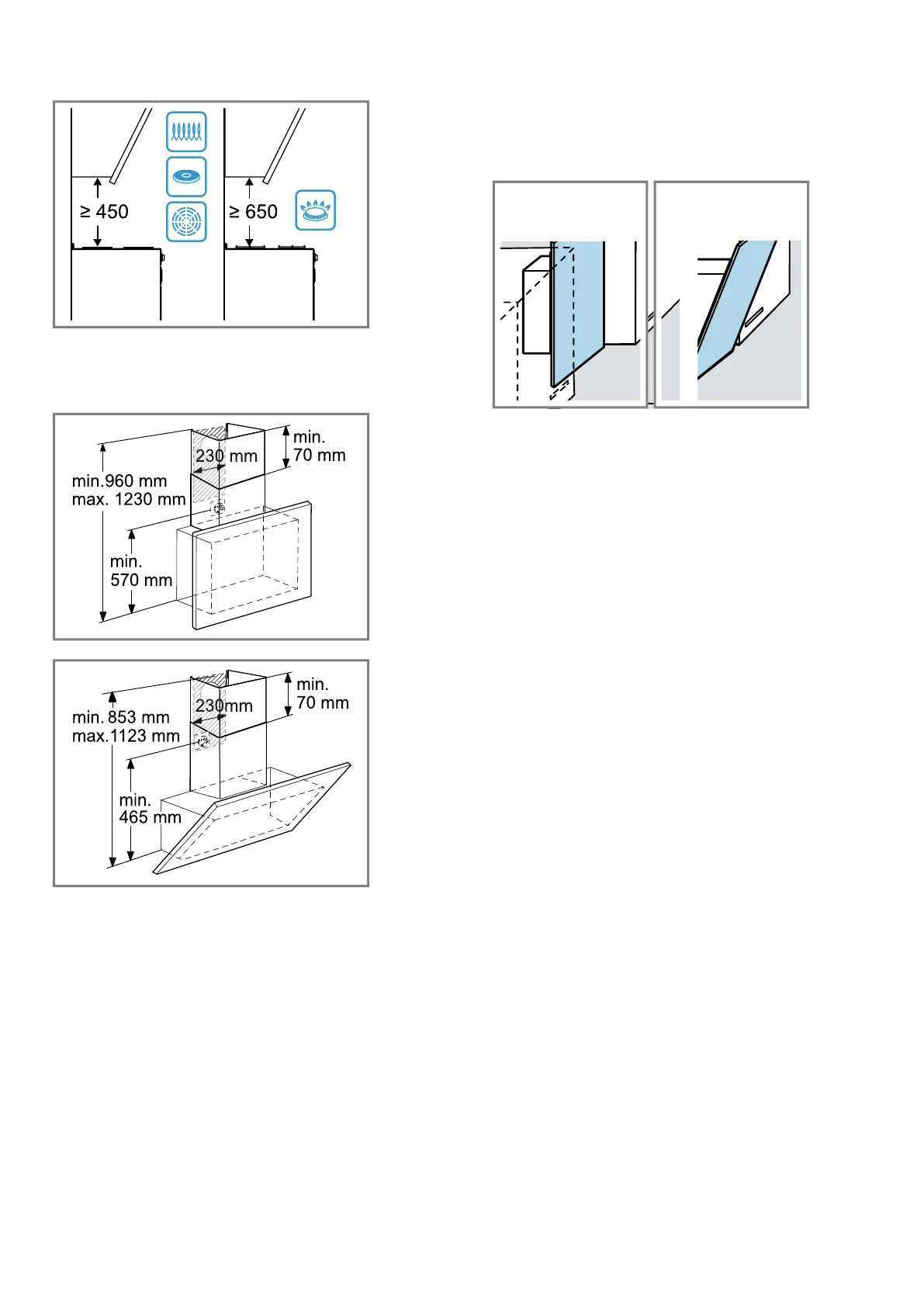 ≥ 450

≥ 650

min.960 mm
max. 1230 mm

230 mm

min.
70 mm

min.
570 mm

min. 853 mm
max.1123 mm

230mm

min.
70 mm

min.
465 mm