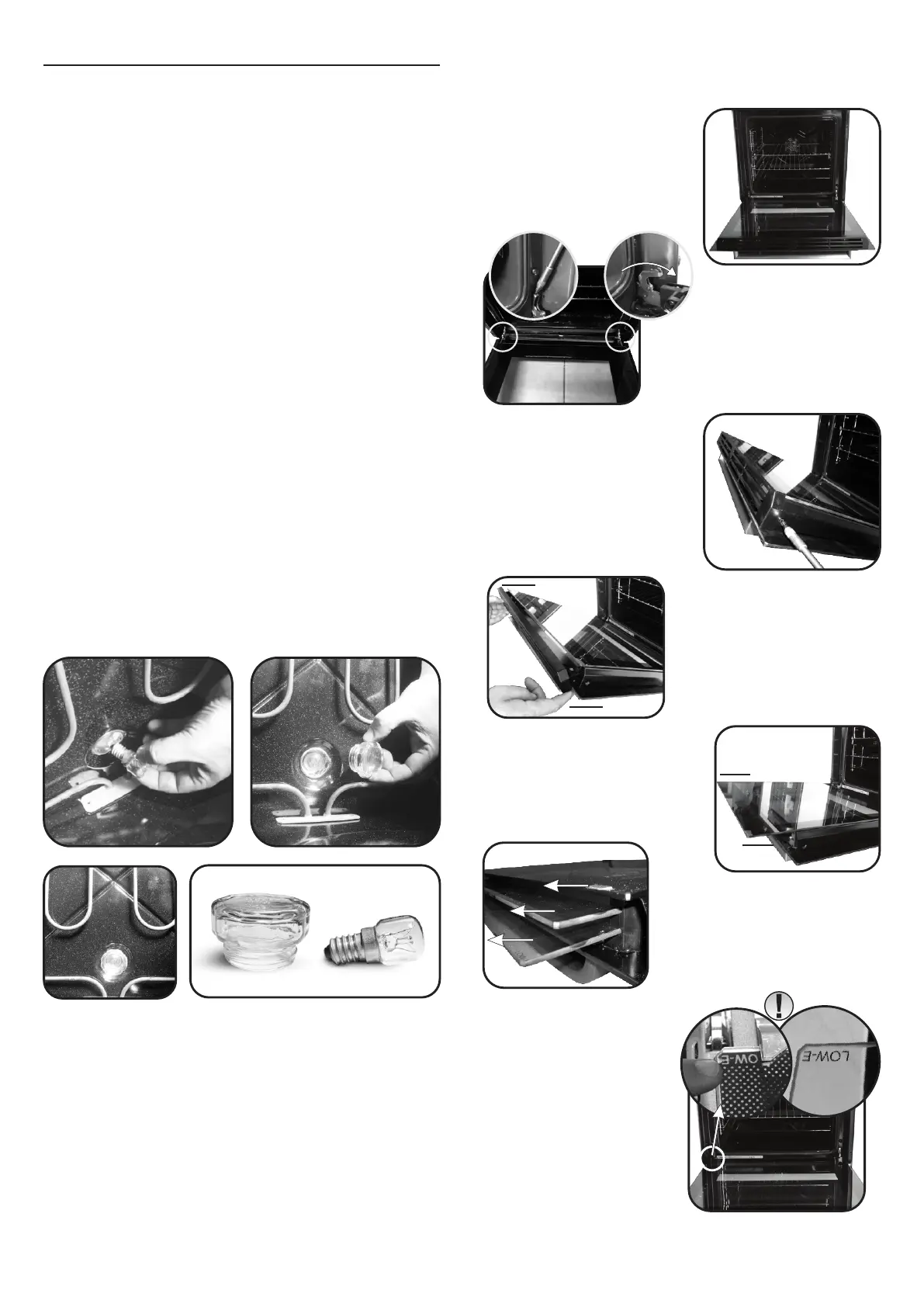 LOW-E

LOW-E