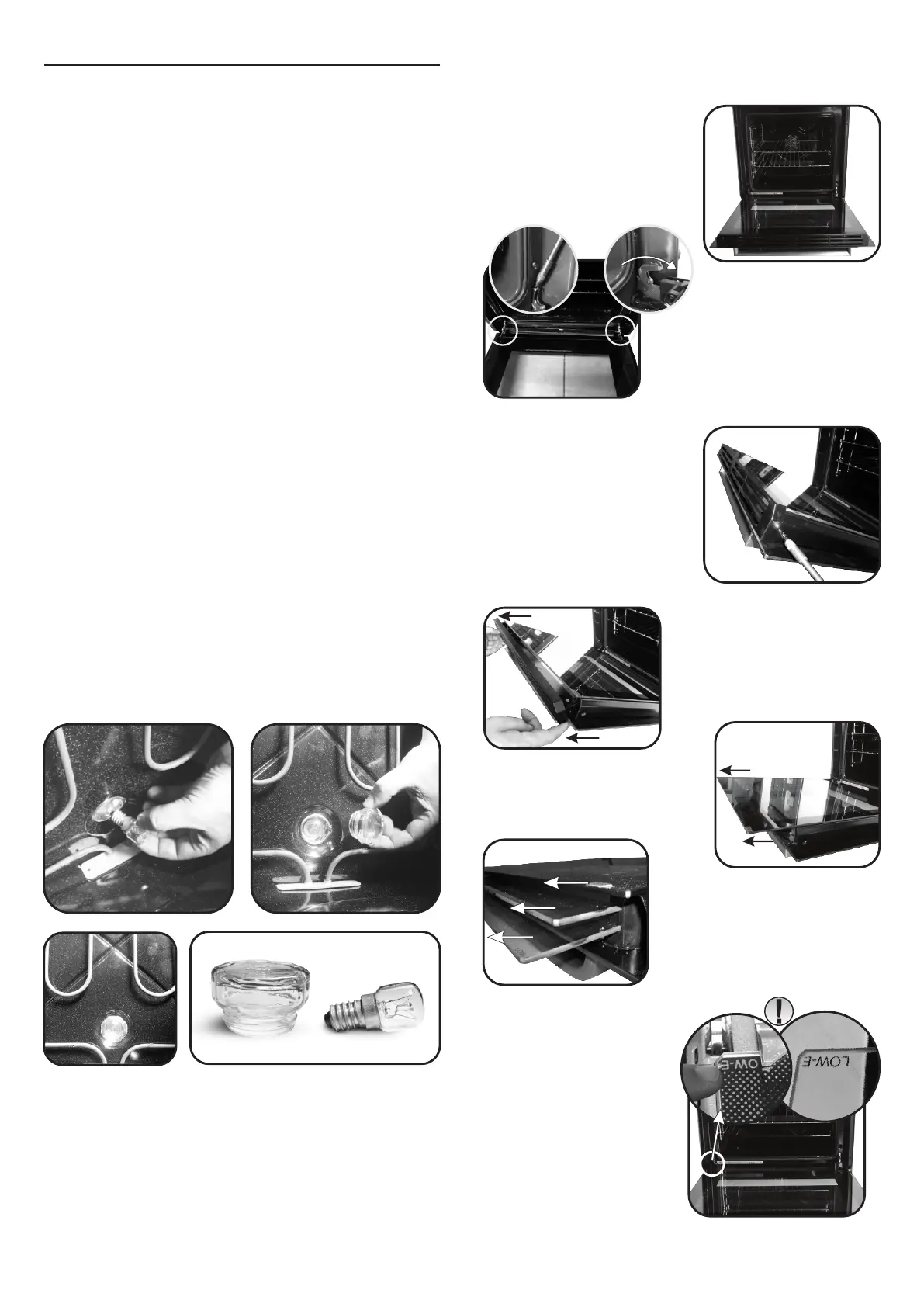 LOW-E

LOW-E