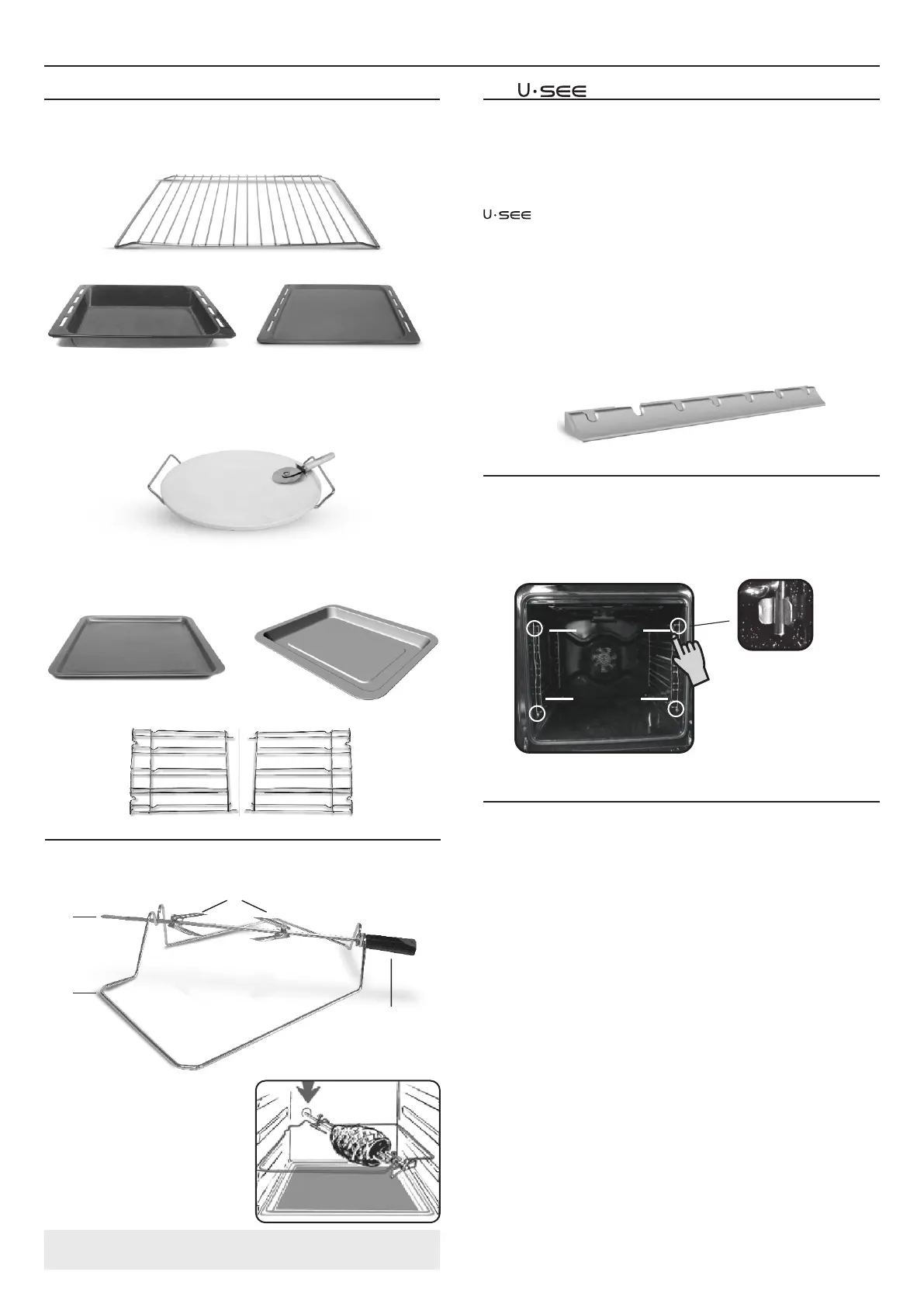 U·SEE

U·SEE