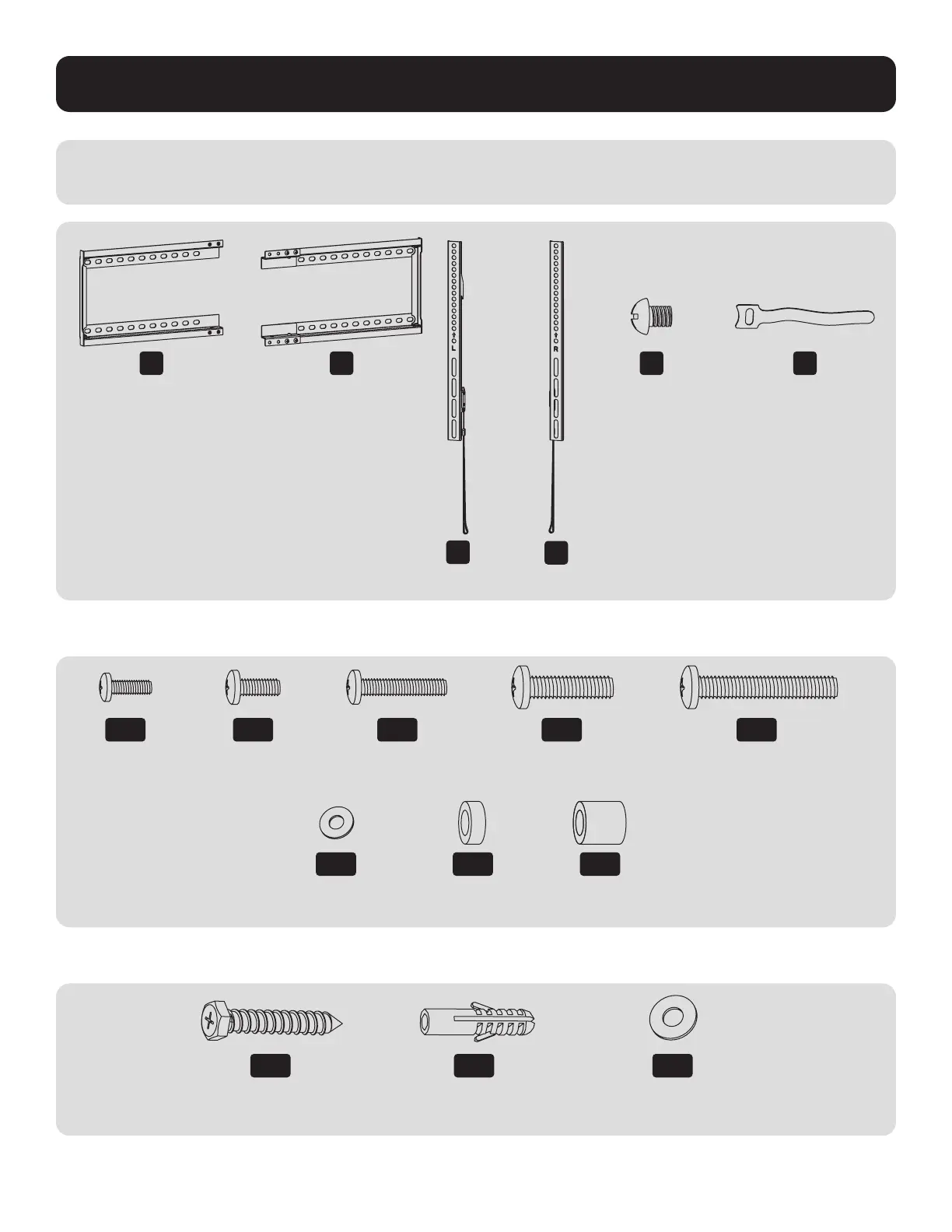 L

R