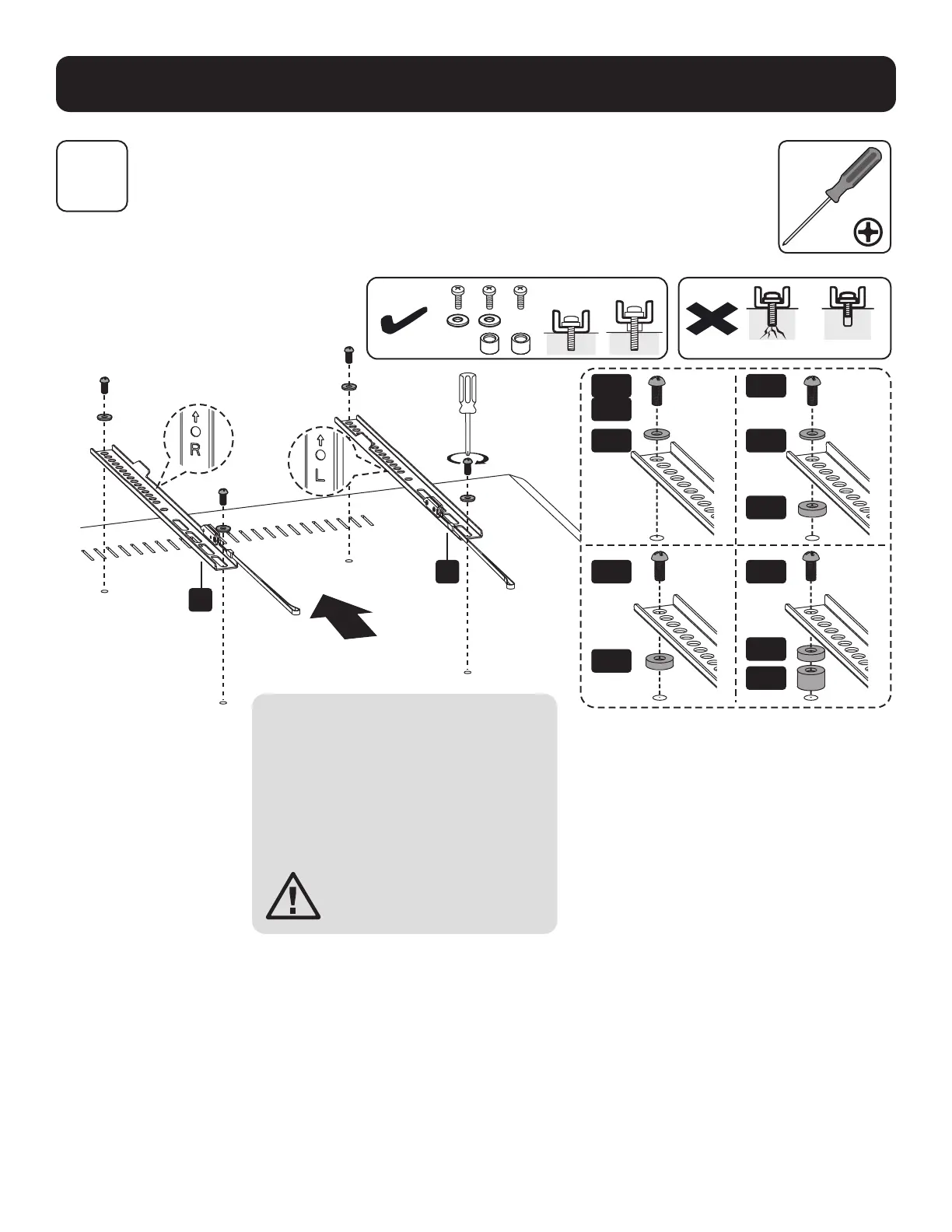 R

L