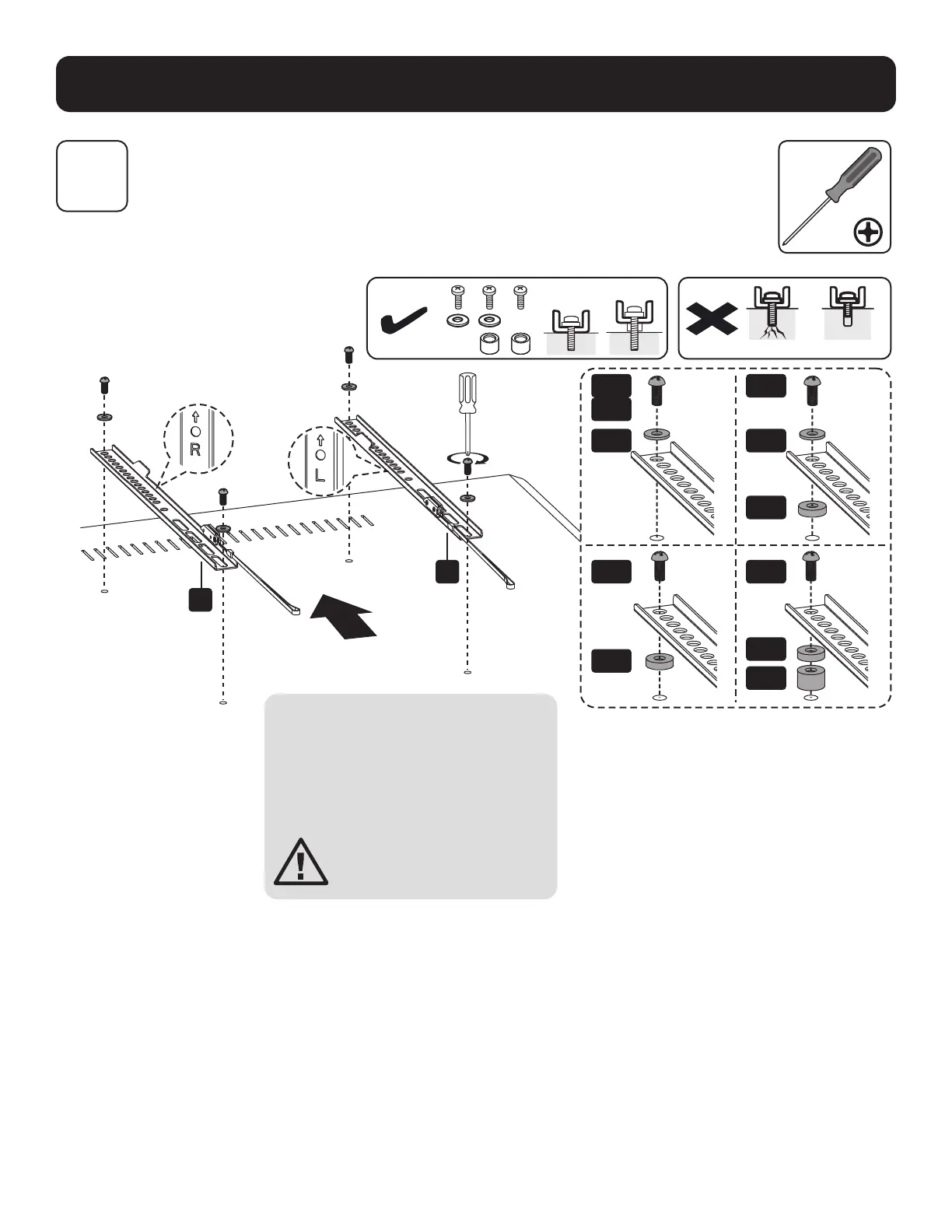 R

L