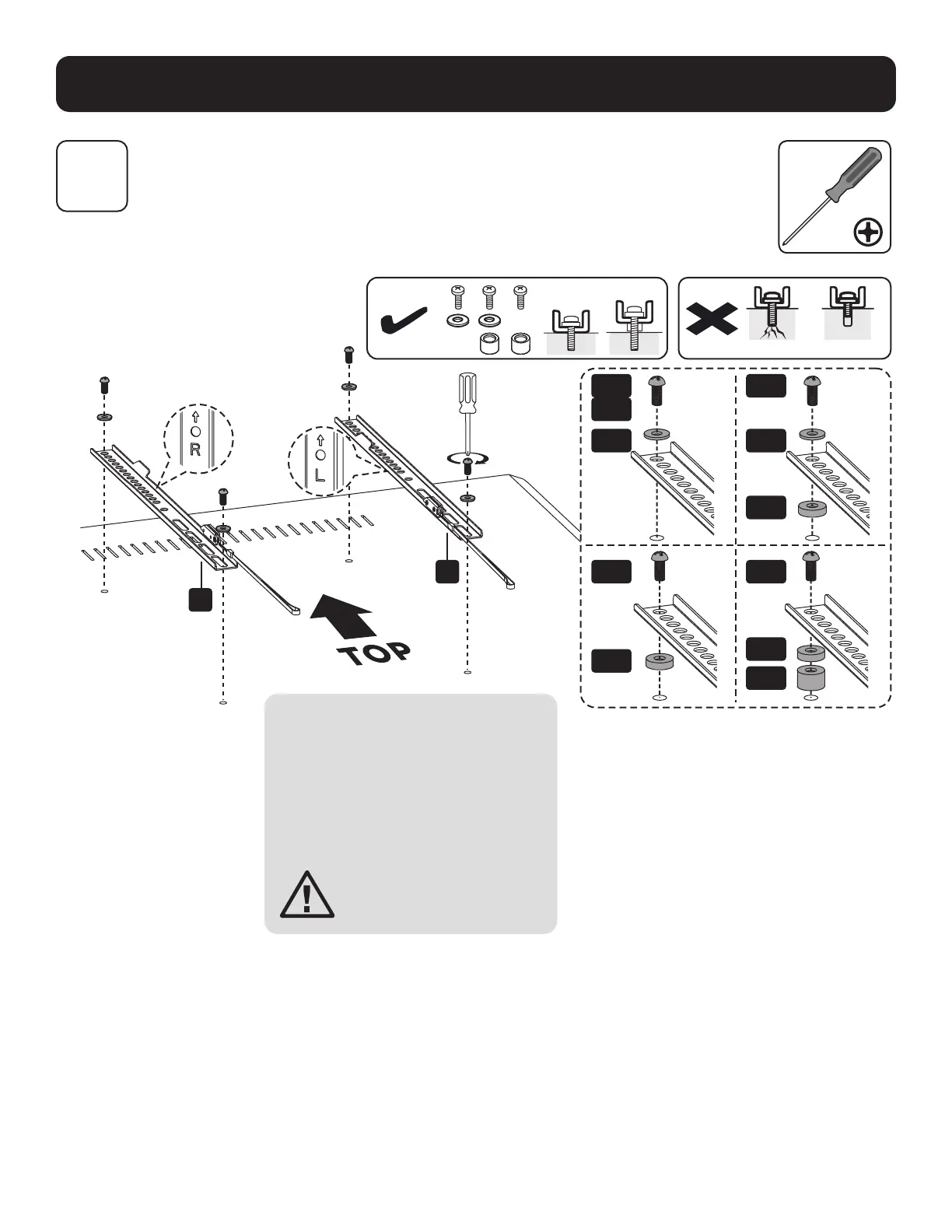 R

L

TOP