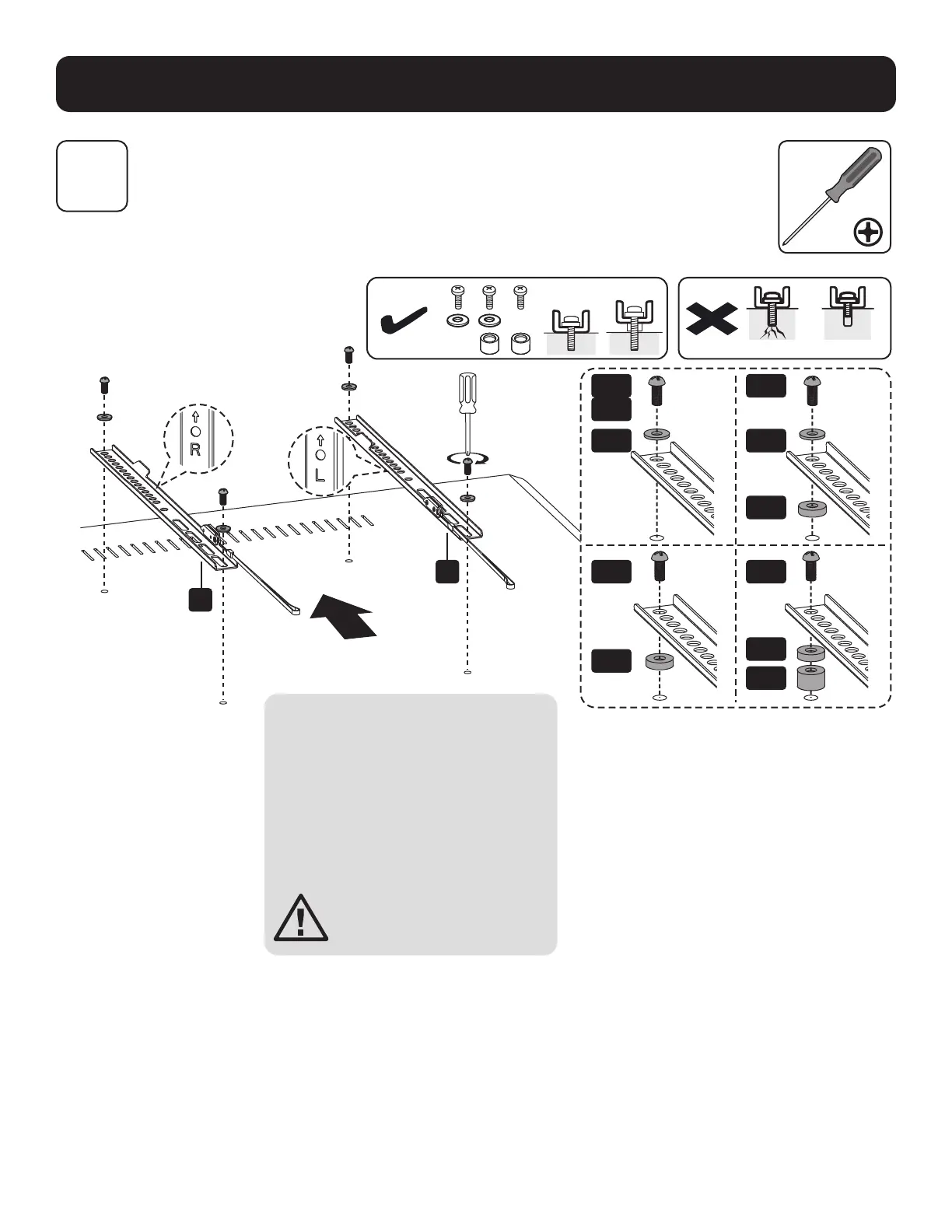 R

L