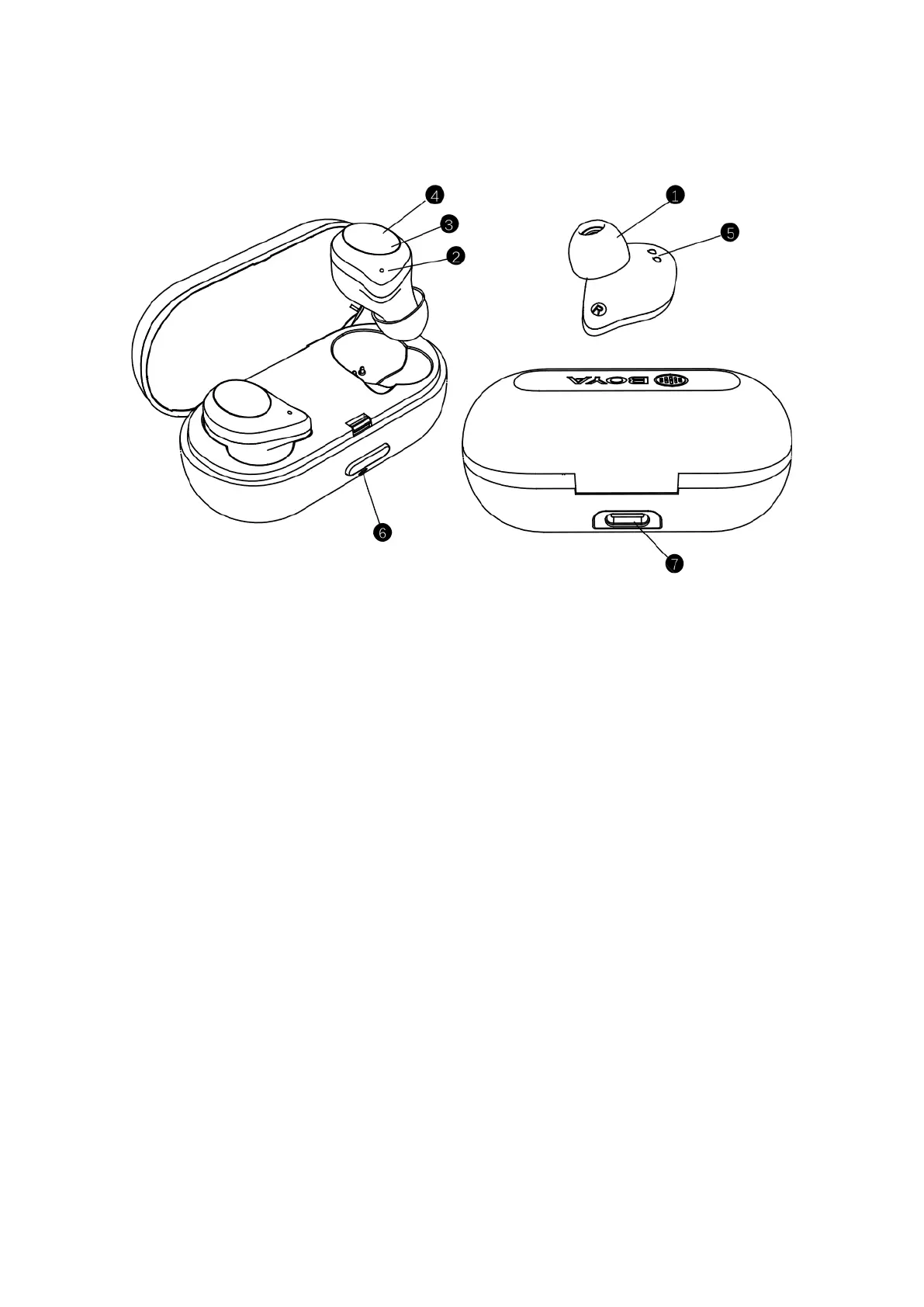 4
3
2
1
5
R
BOYA
6
7