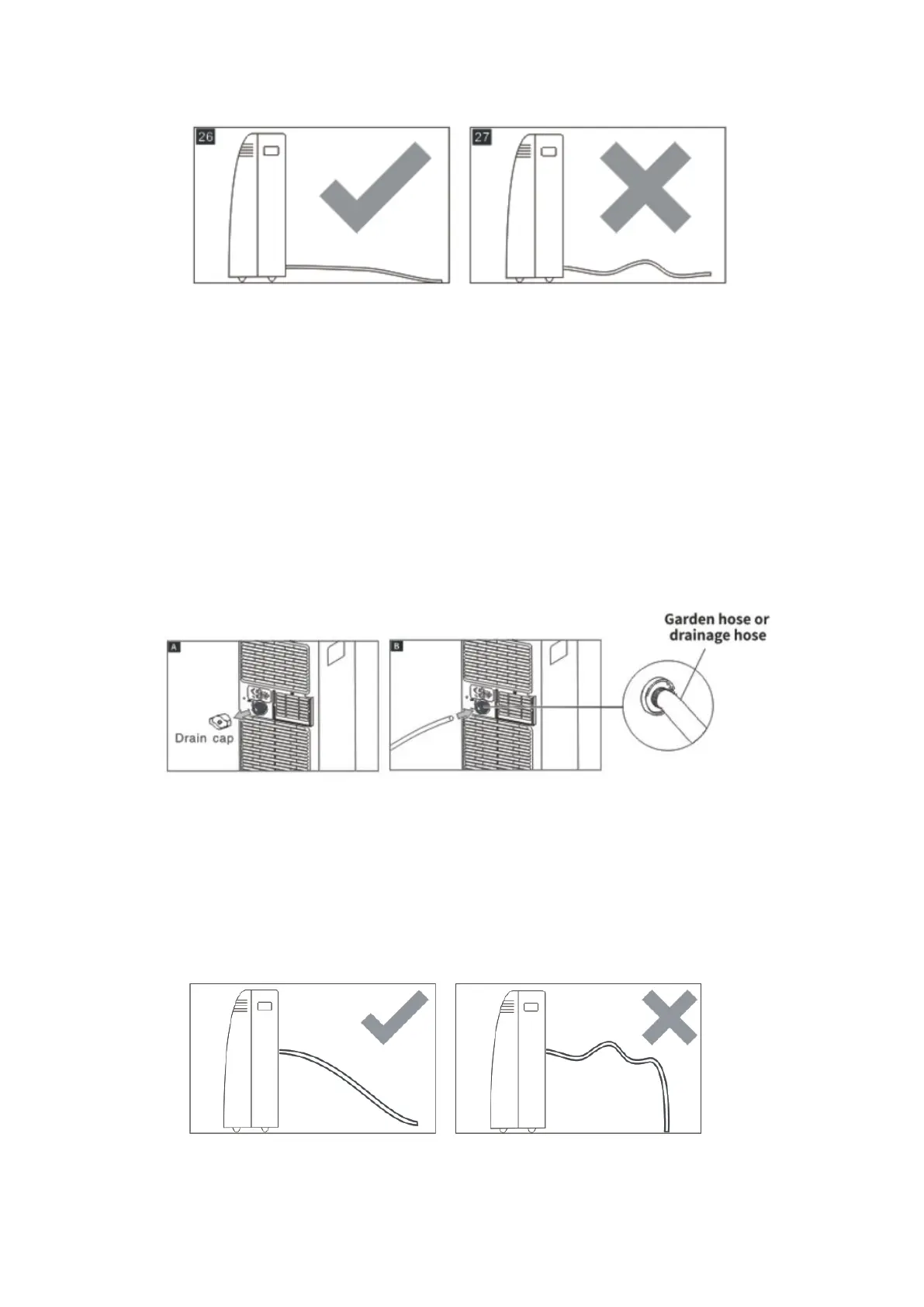 26

27

A

Drain cap

B

Garden hose or drainage hose