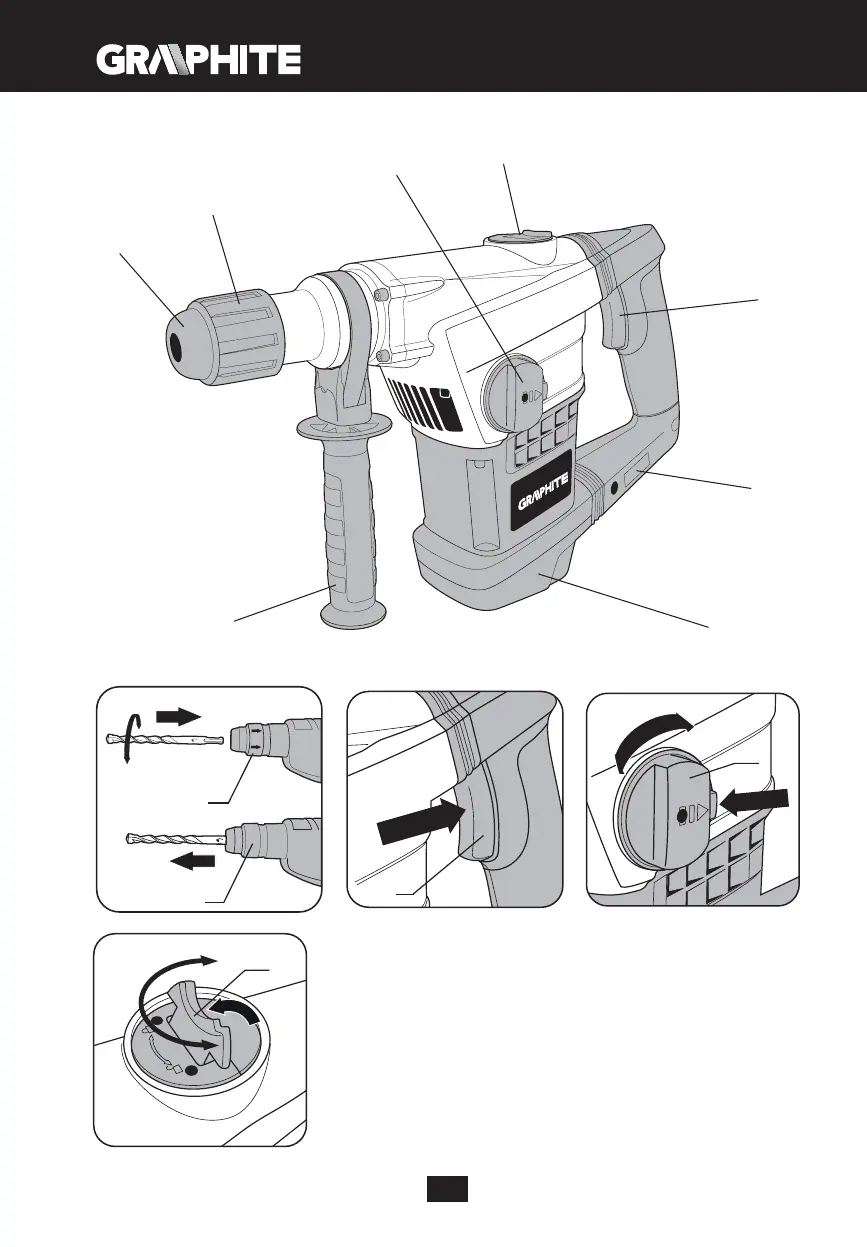 GRAPHITE

GRAPHITE