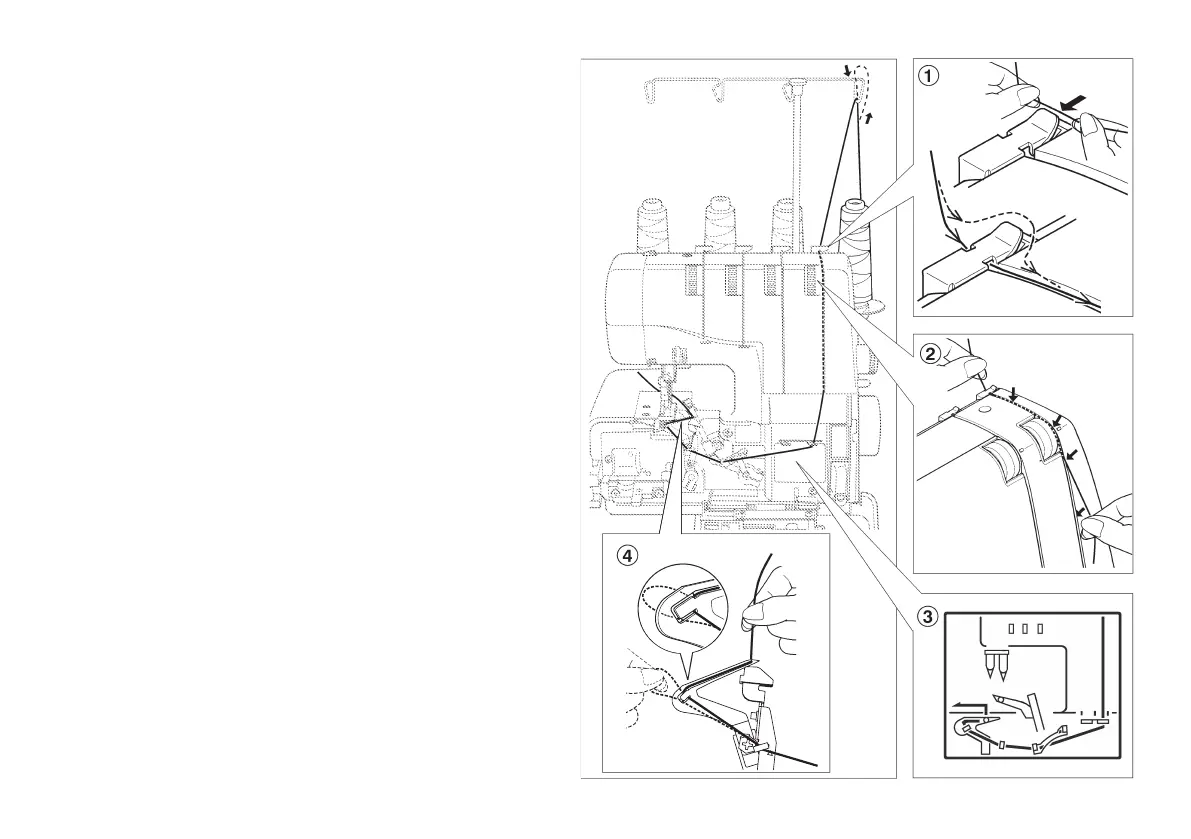 ①

②

③

④