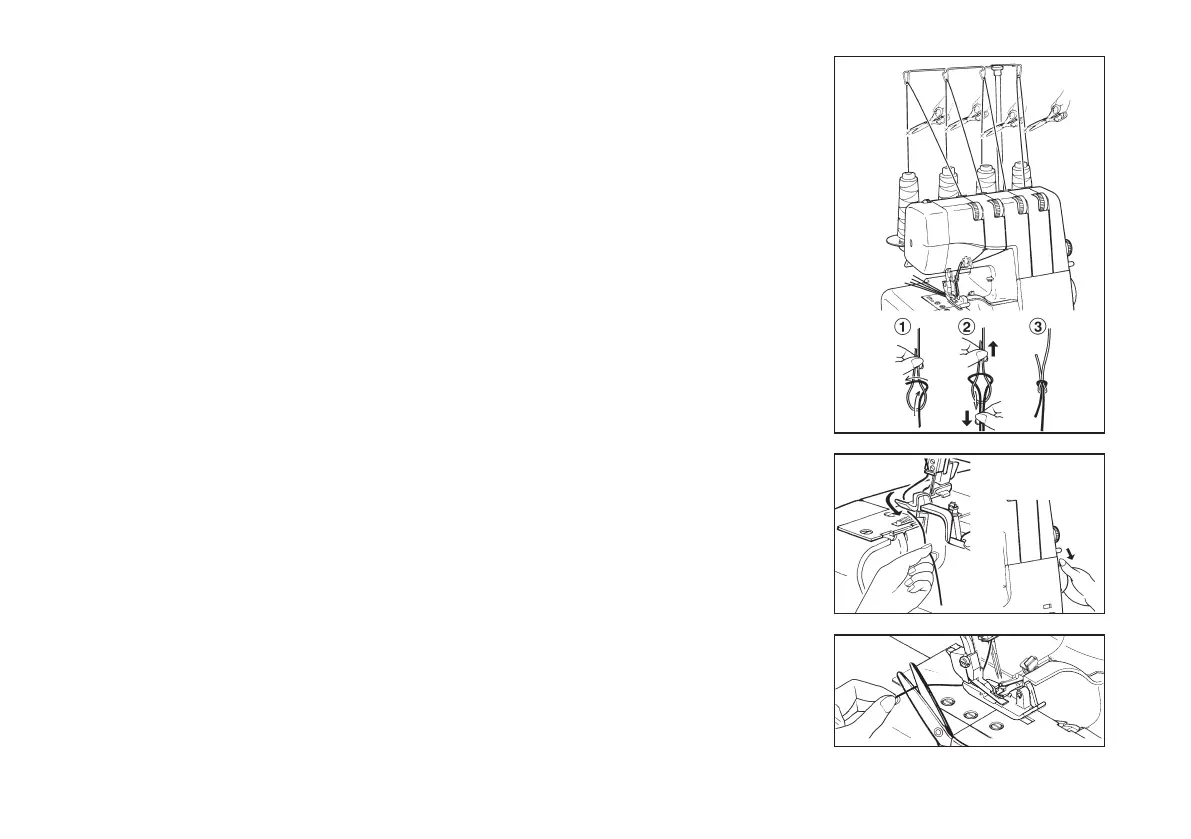 ① ② ③