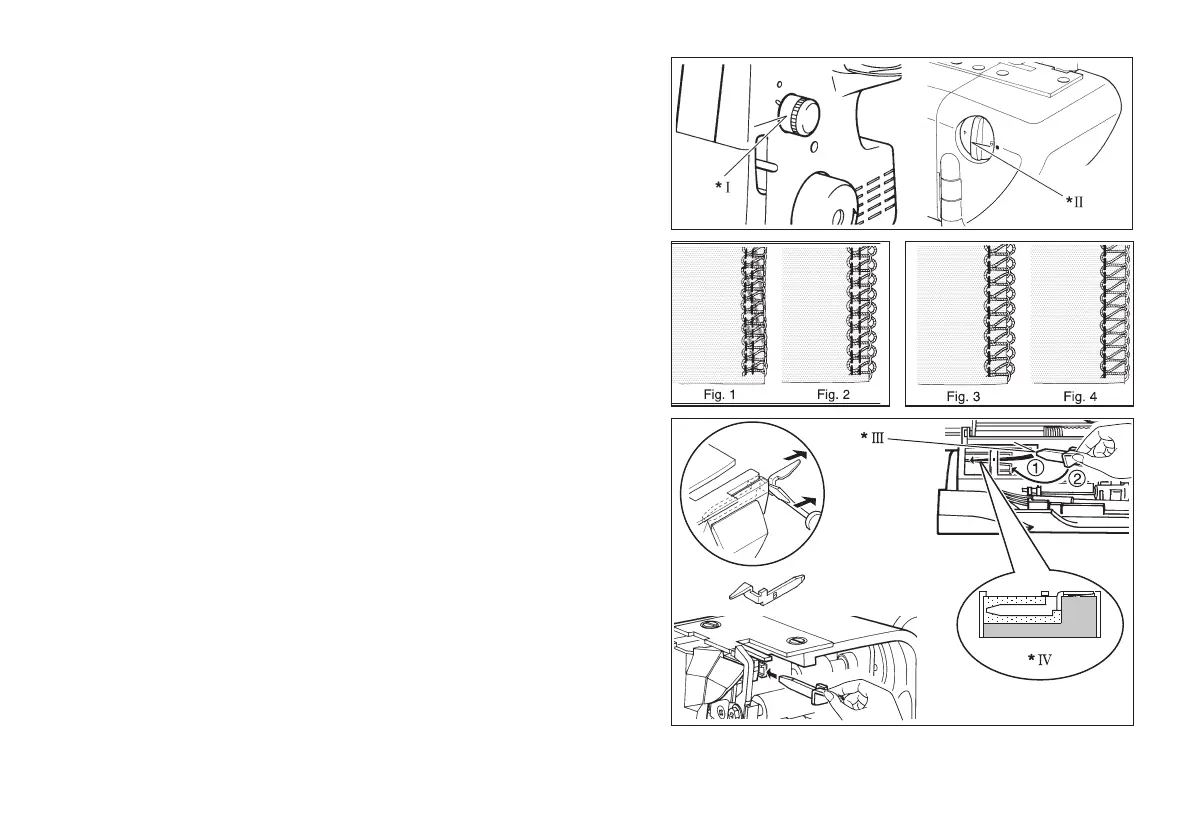 *I

*II

Fig. 1

Fig. 2

Fig. 3

Fig. 4

*III

①

②

*IV