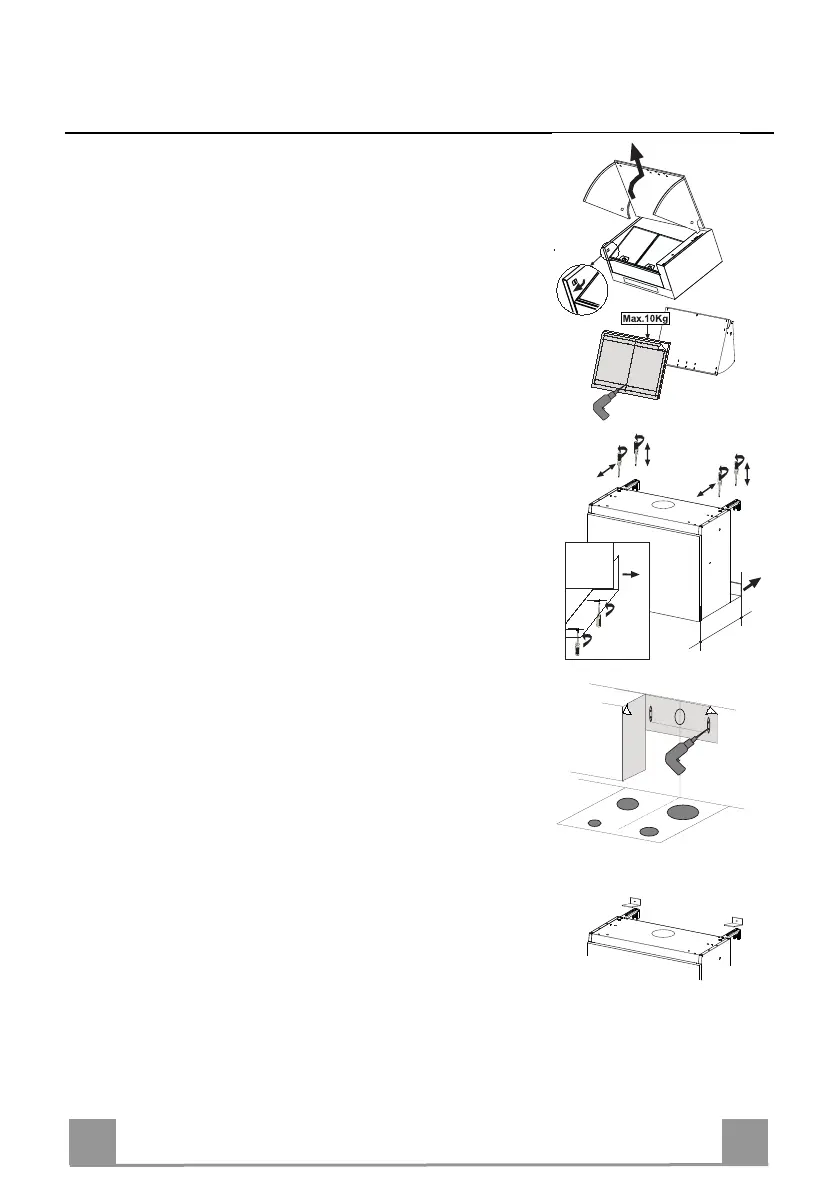 Max.10Kg