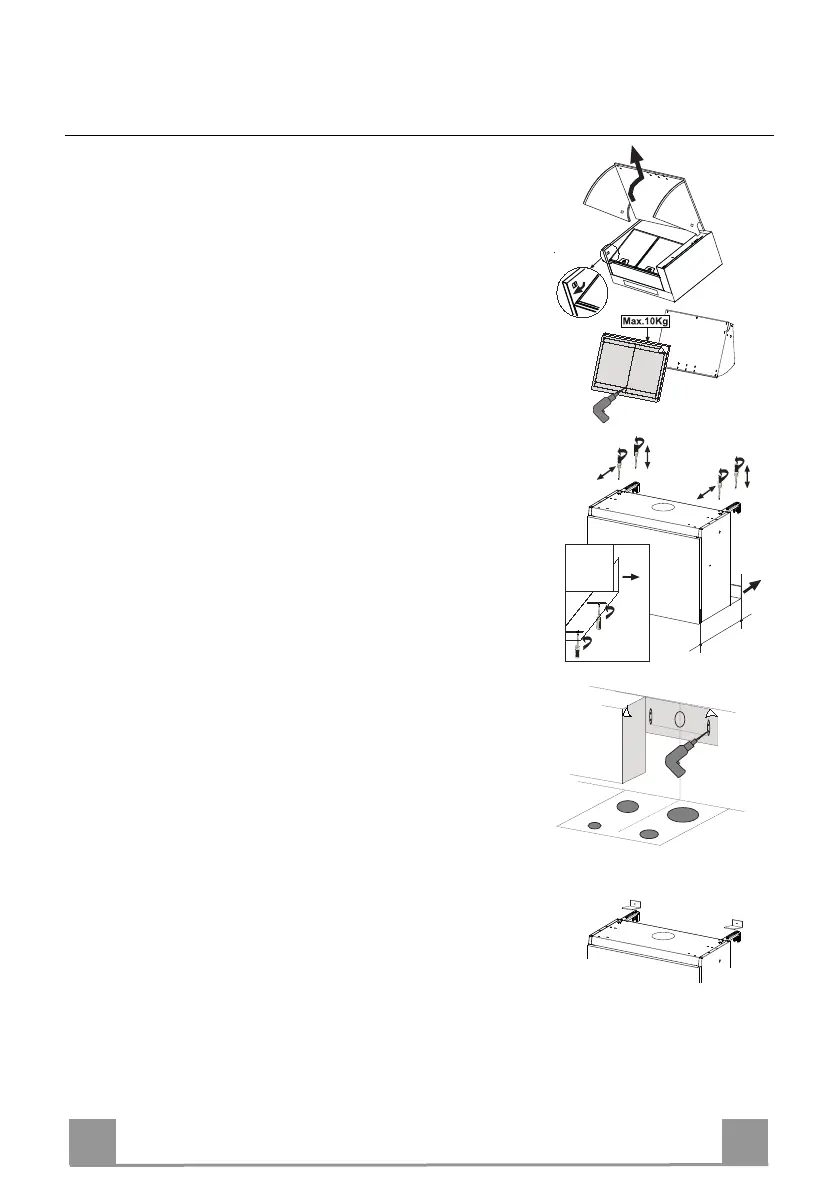 Max.10Kg