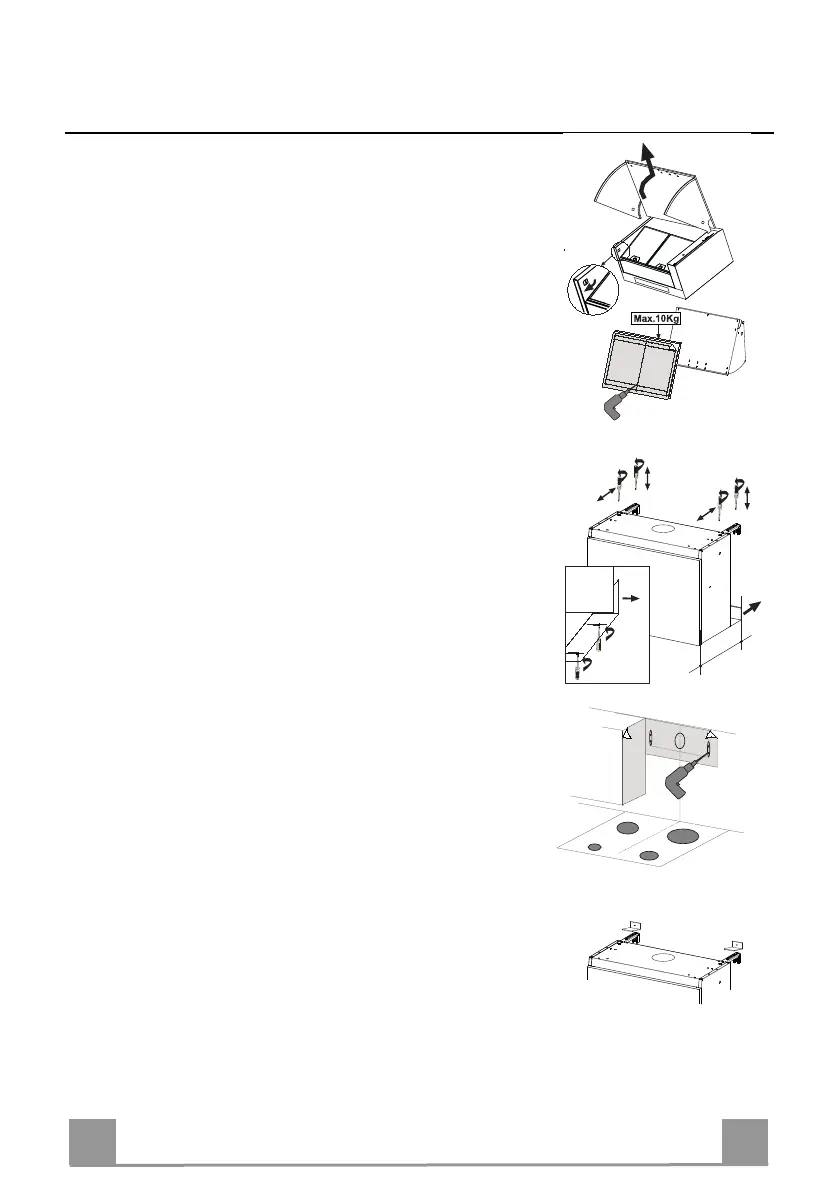 Max.10Kg