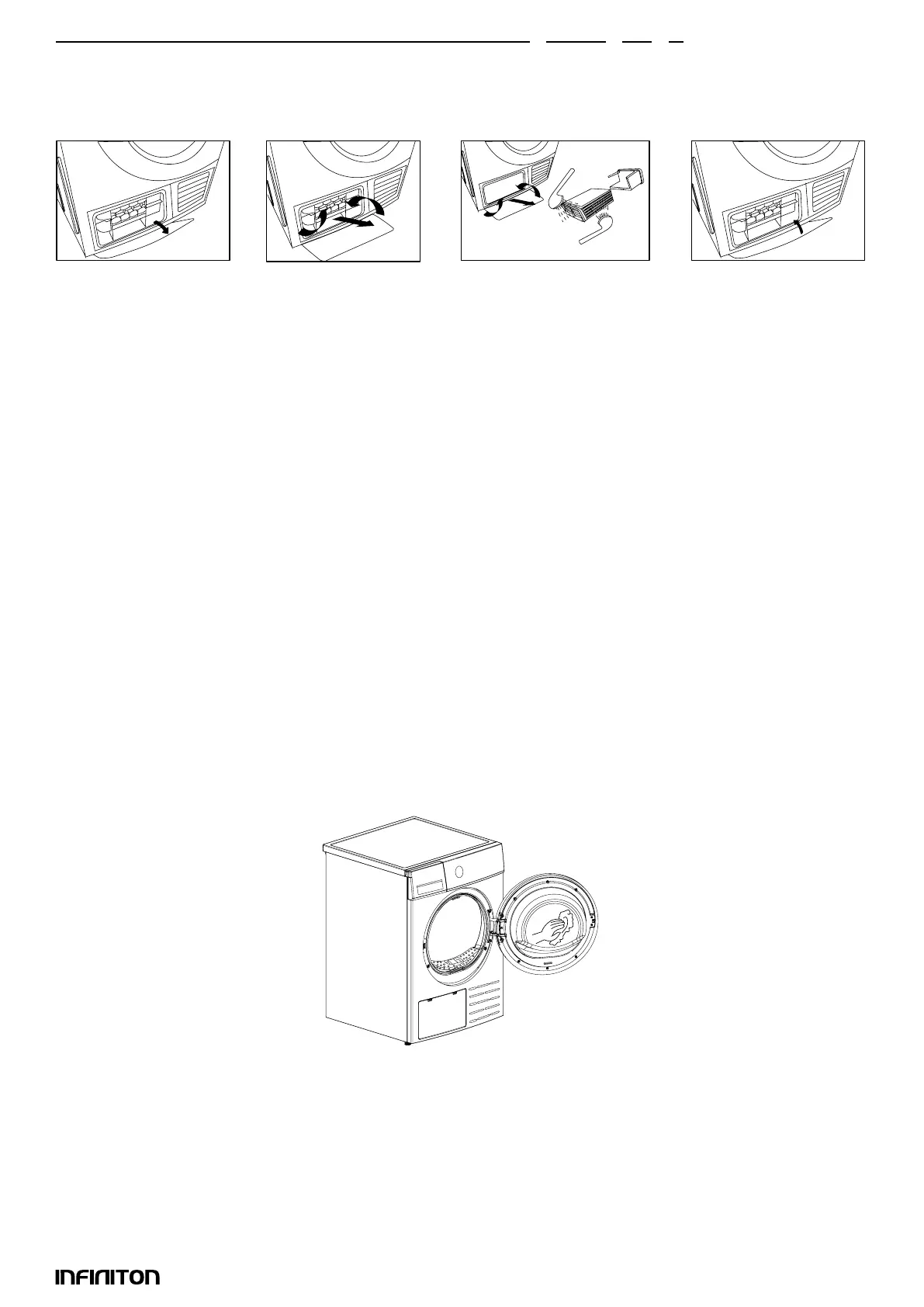 INFINITON