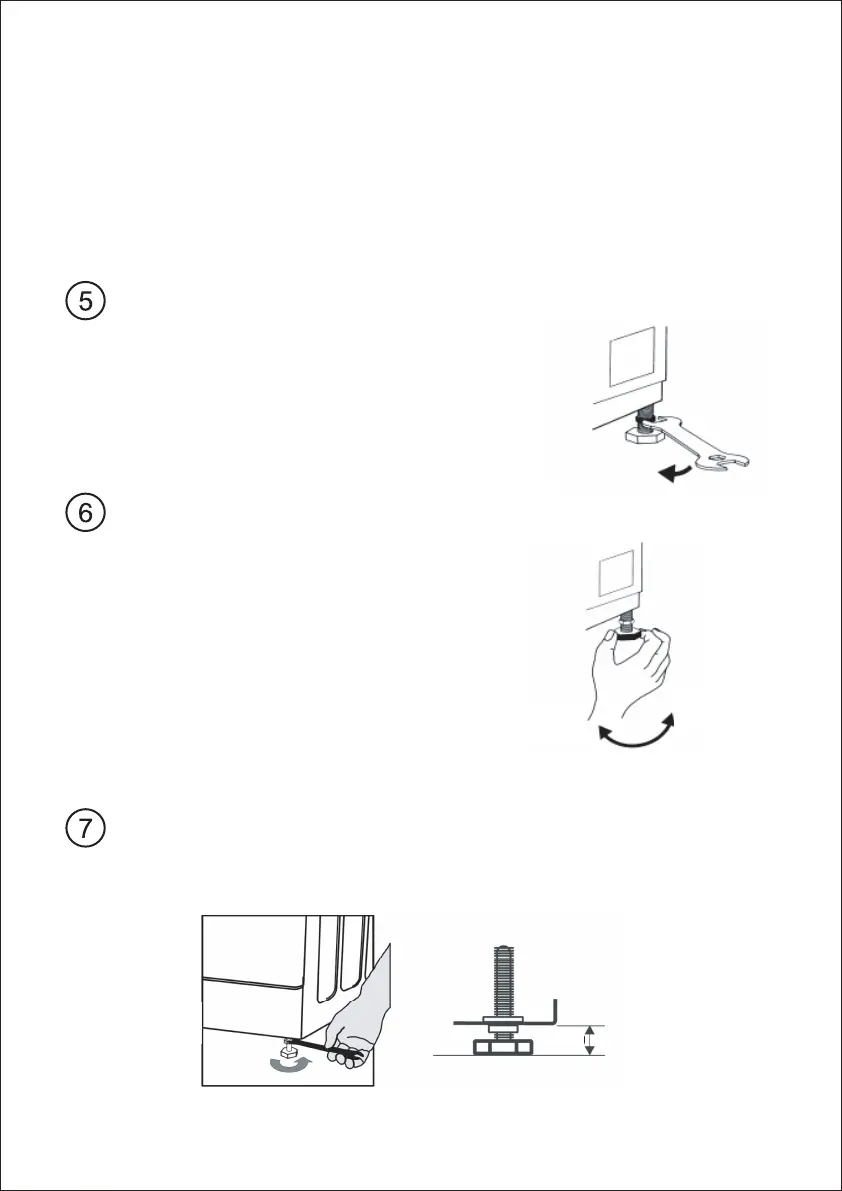 5

6

7