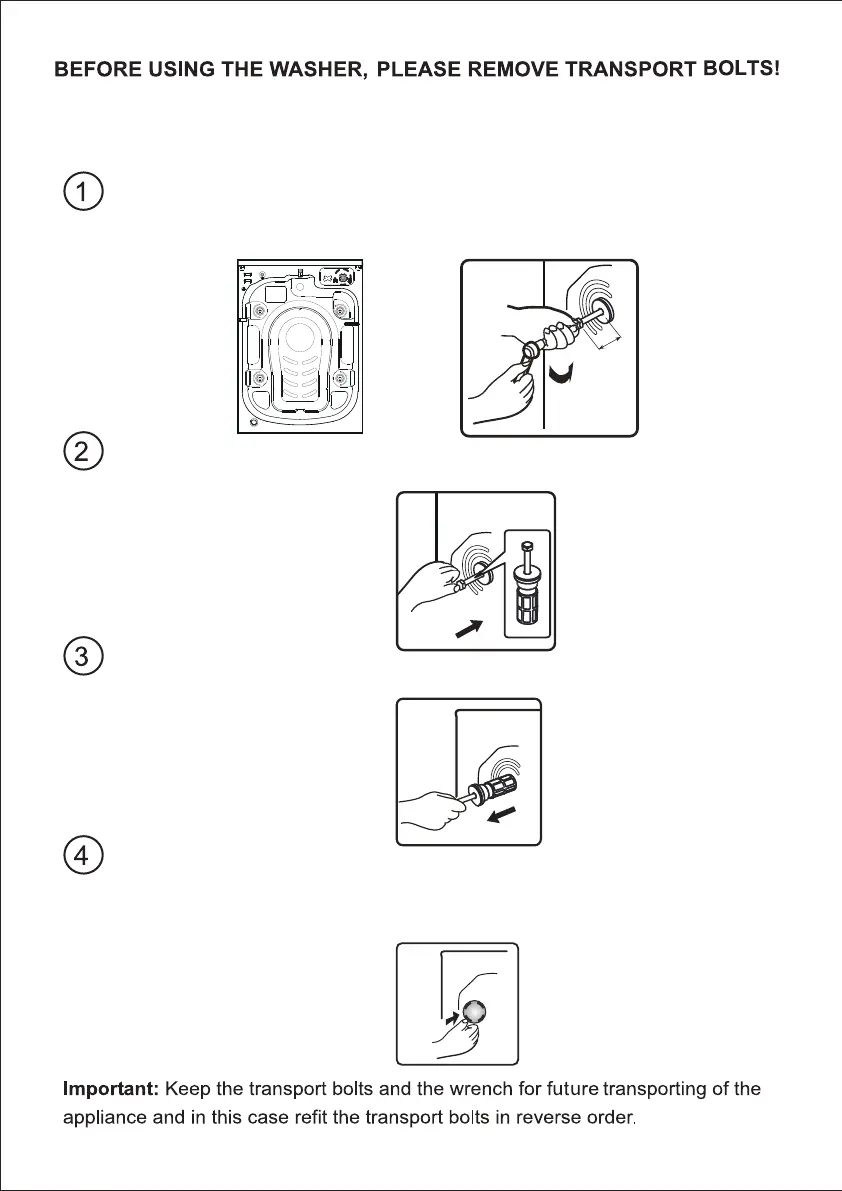 BEFORE USING THE WASHER, PLEASE REMOVE TRANSPORT BOLTS!

1

2

3

4

**Important:** Keep the transport bolts and the wrench for future transporting of the appliance and in this case refit the transport bolts in reverse order.