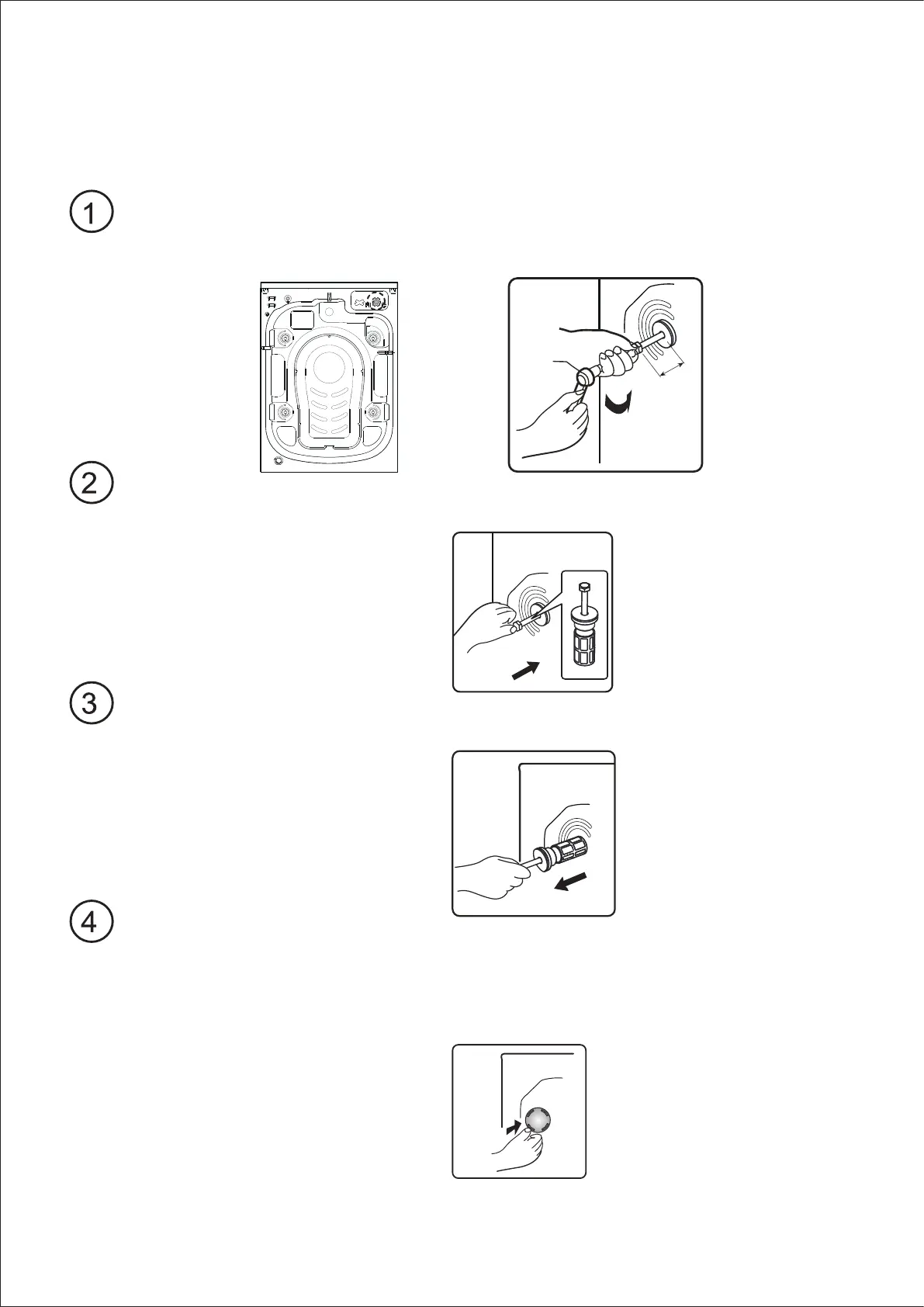 1

2

3

4