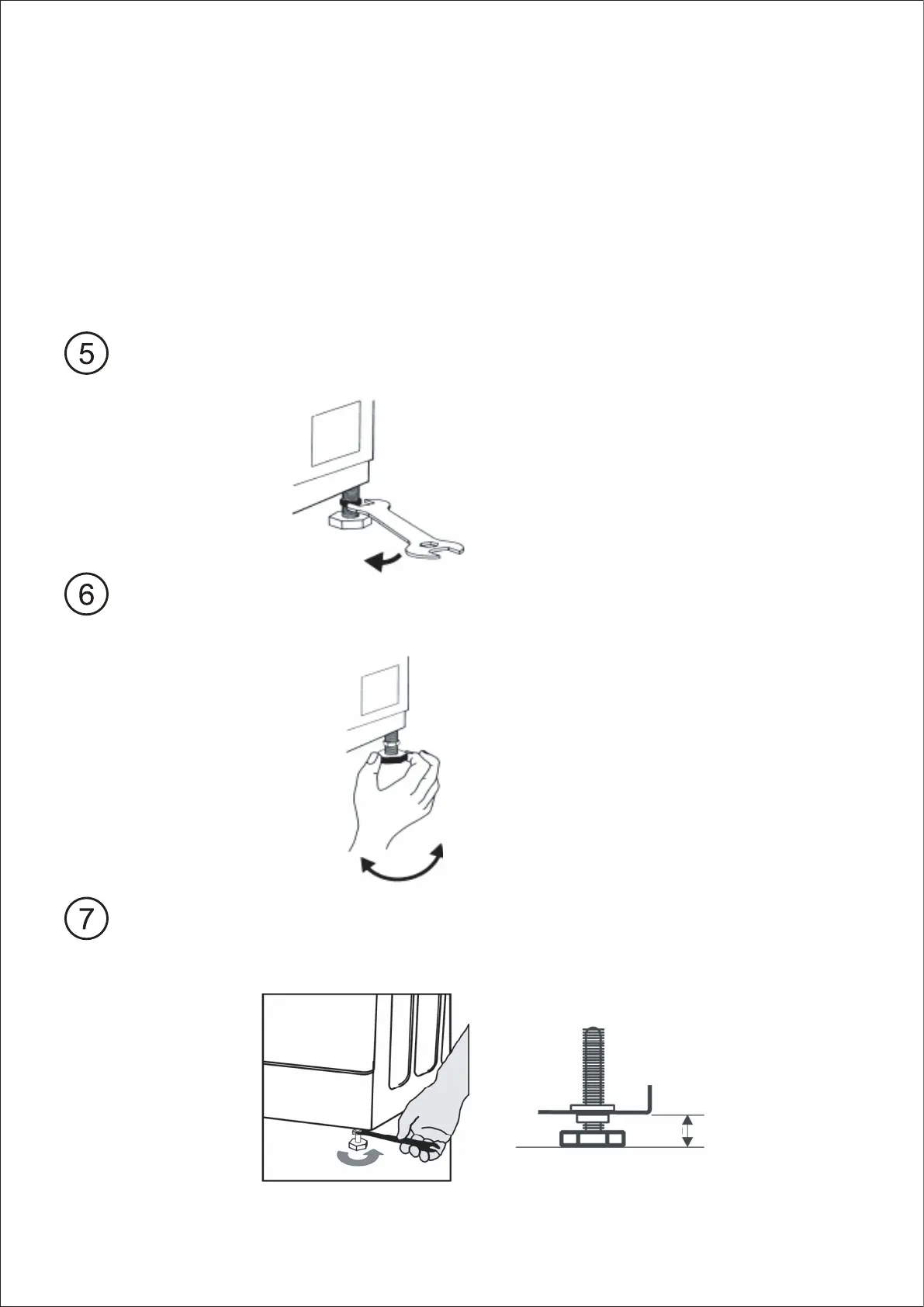 5

6

7