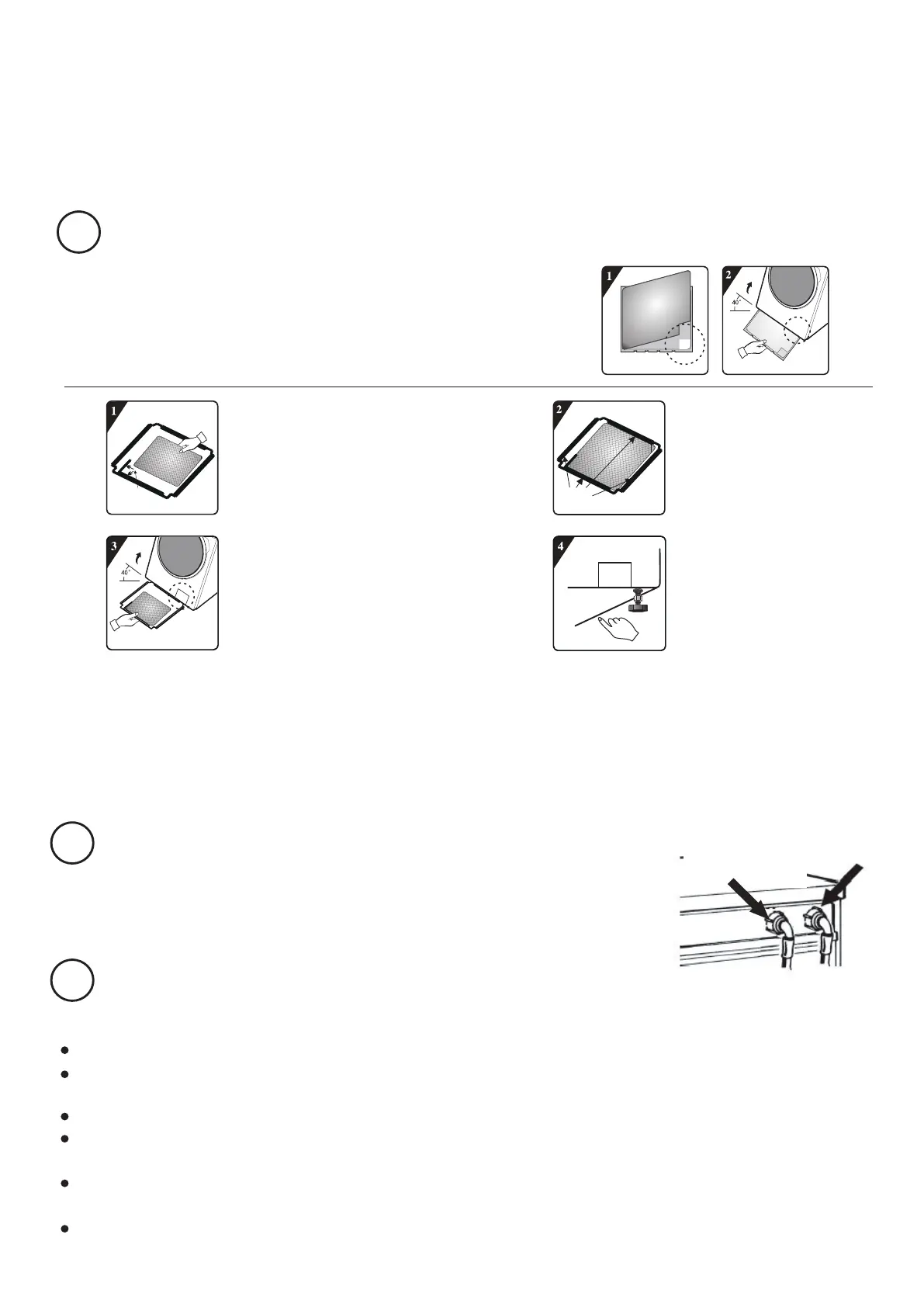 1

2

40°

1

2

3

40°

4