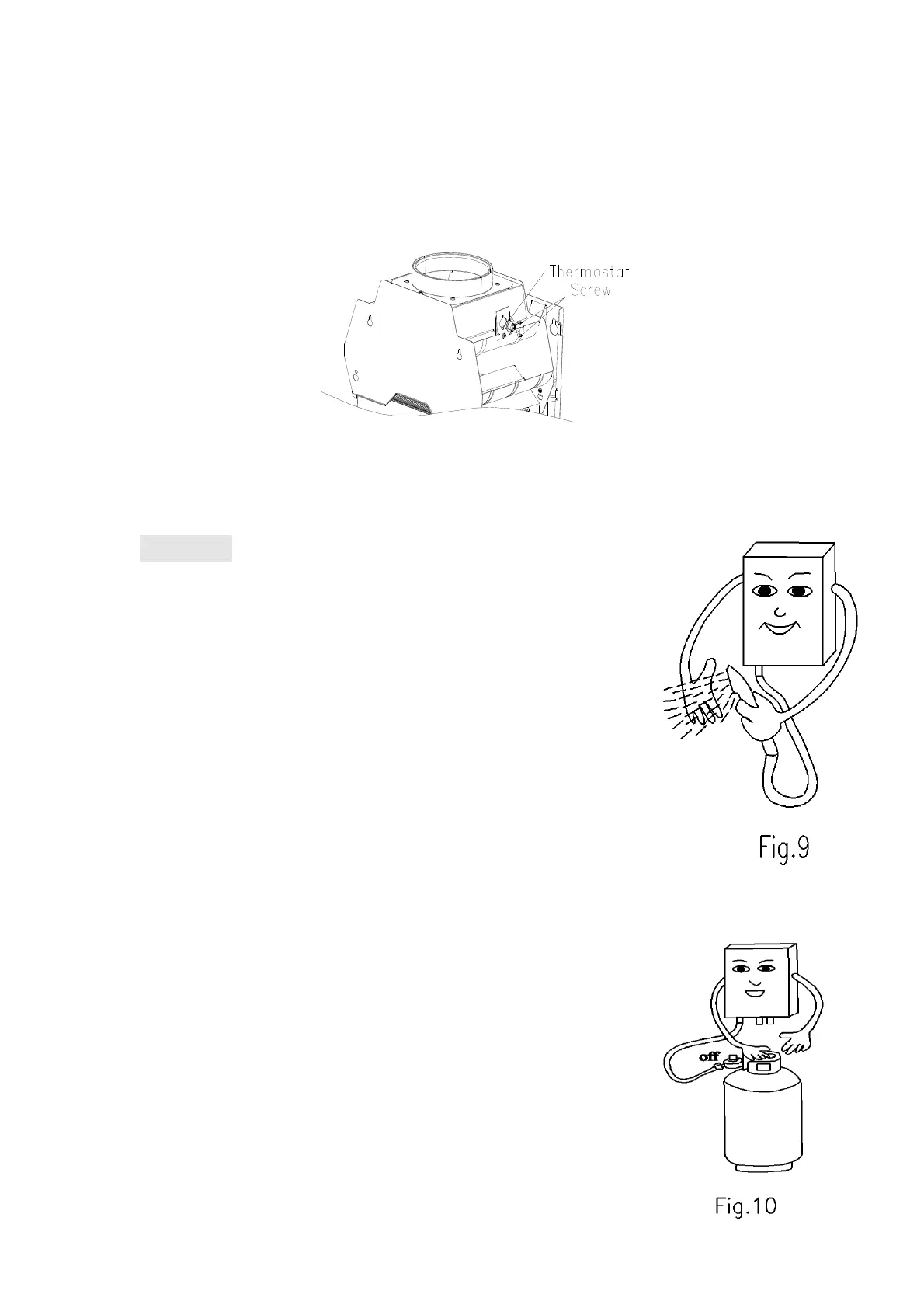 Thermostat
Screw

Fig.9

off

Fig.10