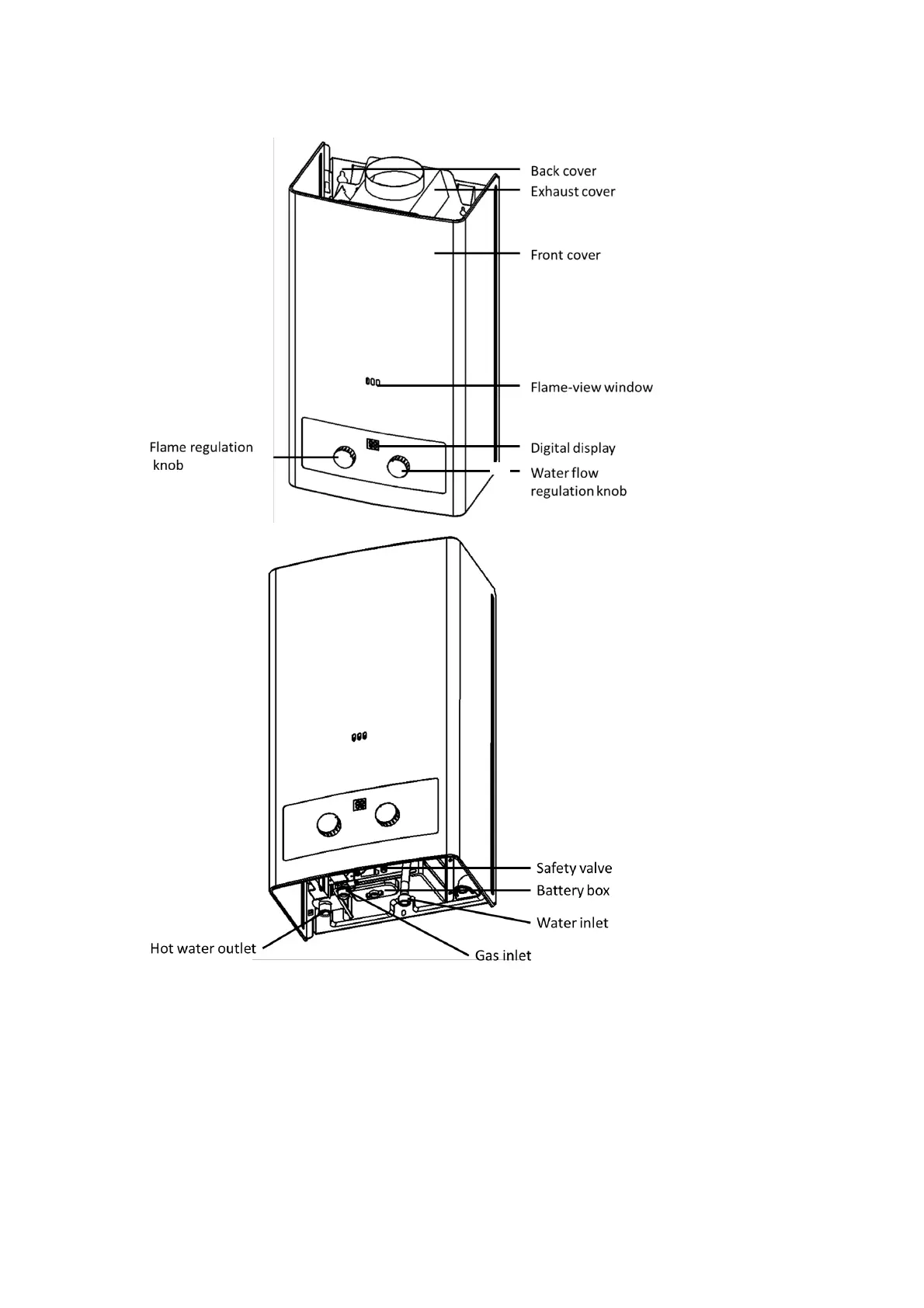 Back cover
Exhaust cover

Front cover

Flame-view window

Flame regulation knob

Digital display

Water flow regulation knob

Safety valve
Battery box
Water inlet
Hot water outlet
Gas inlet