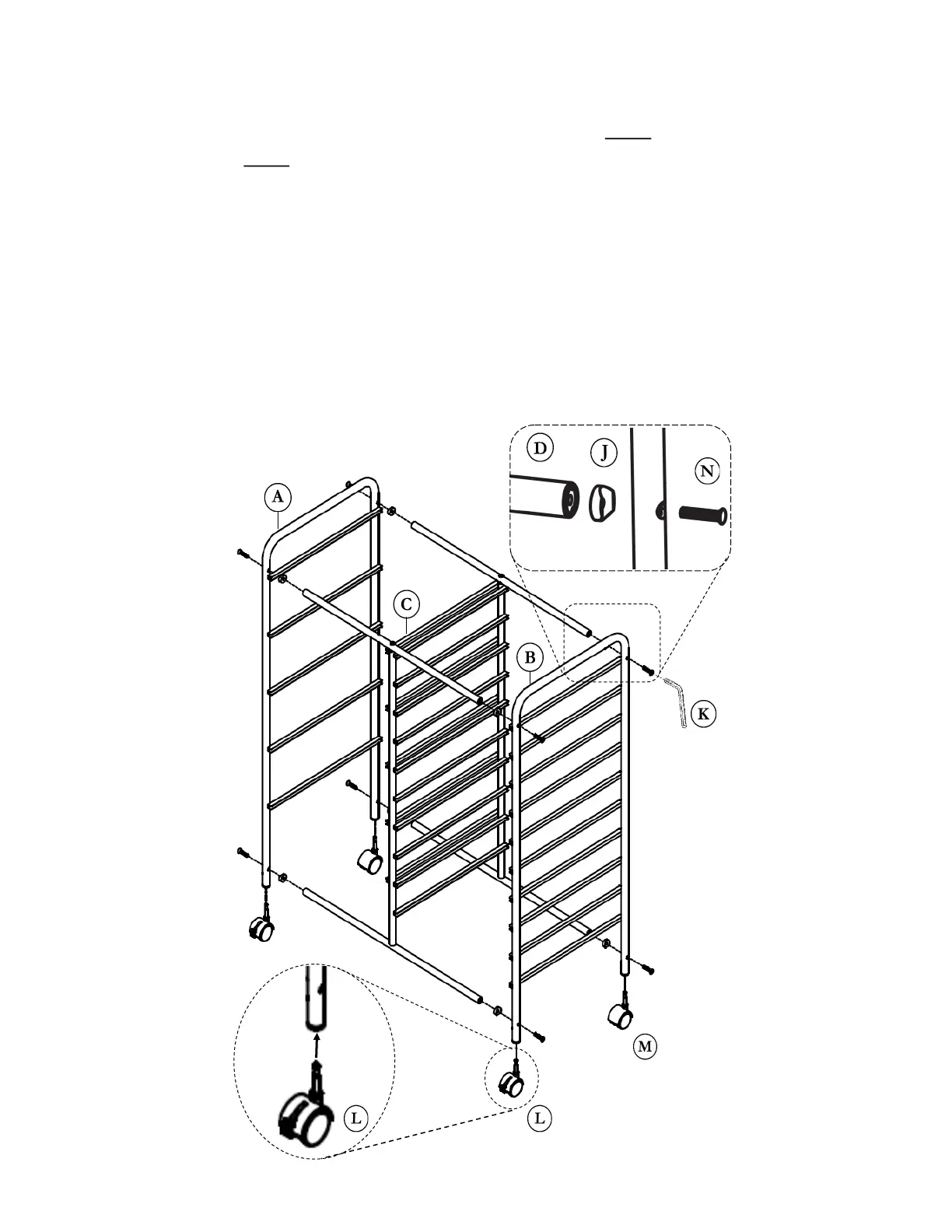 D J N

A

C

B

K

M

L

L