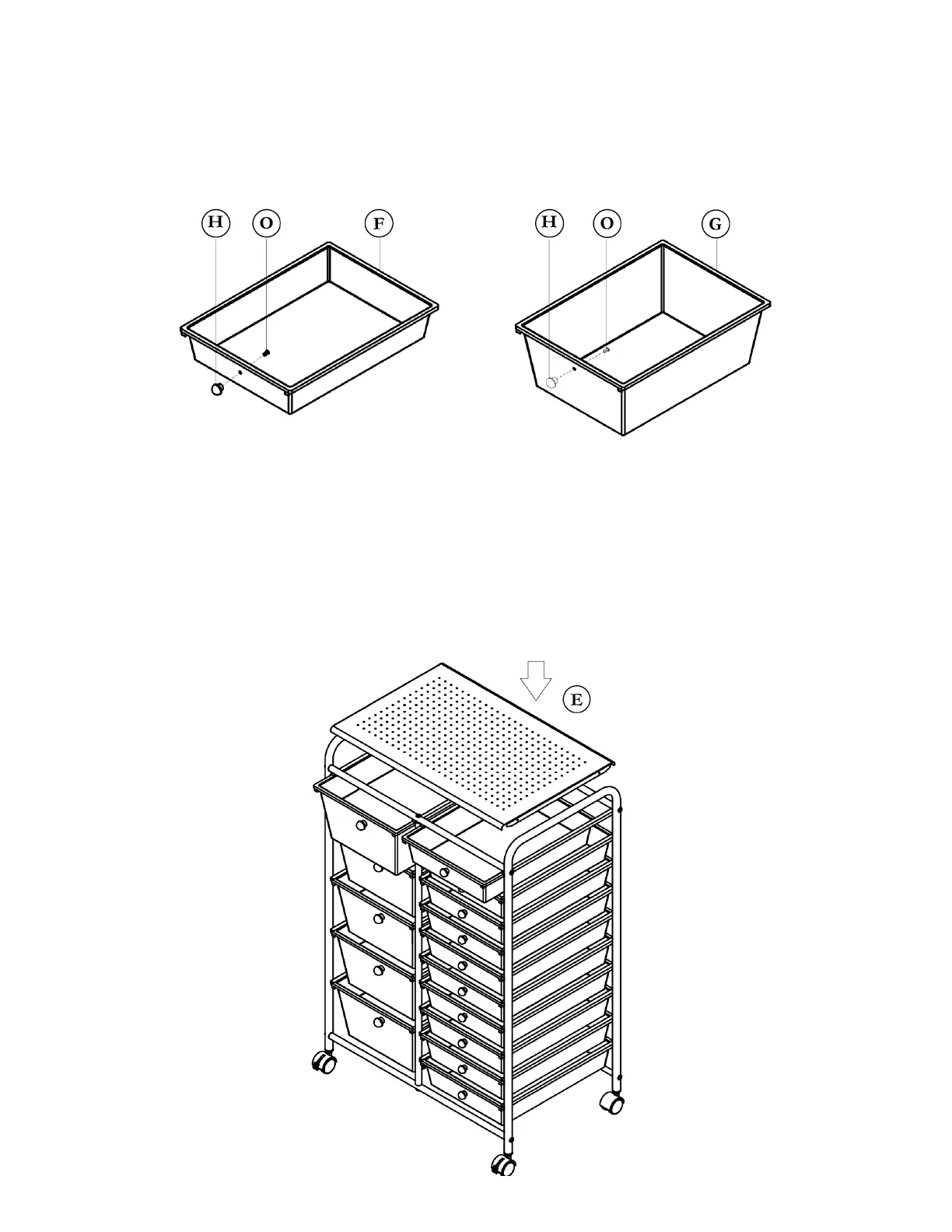 H O F

H O G

E