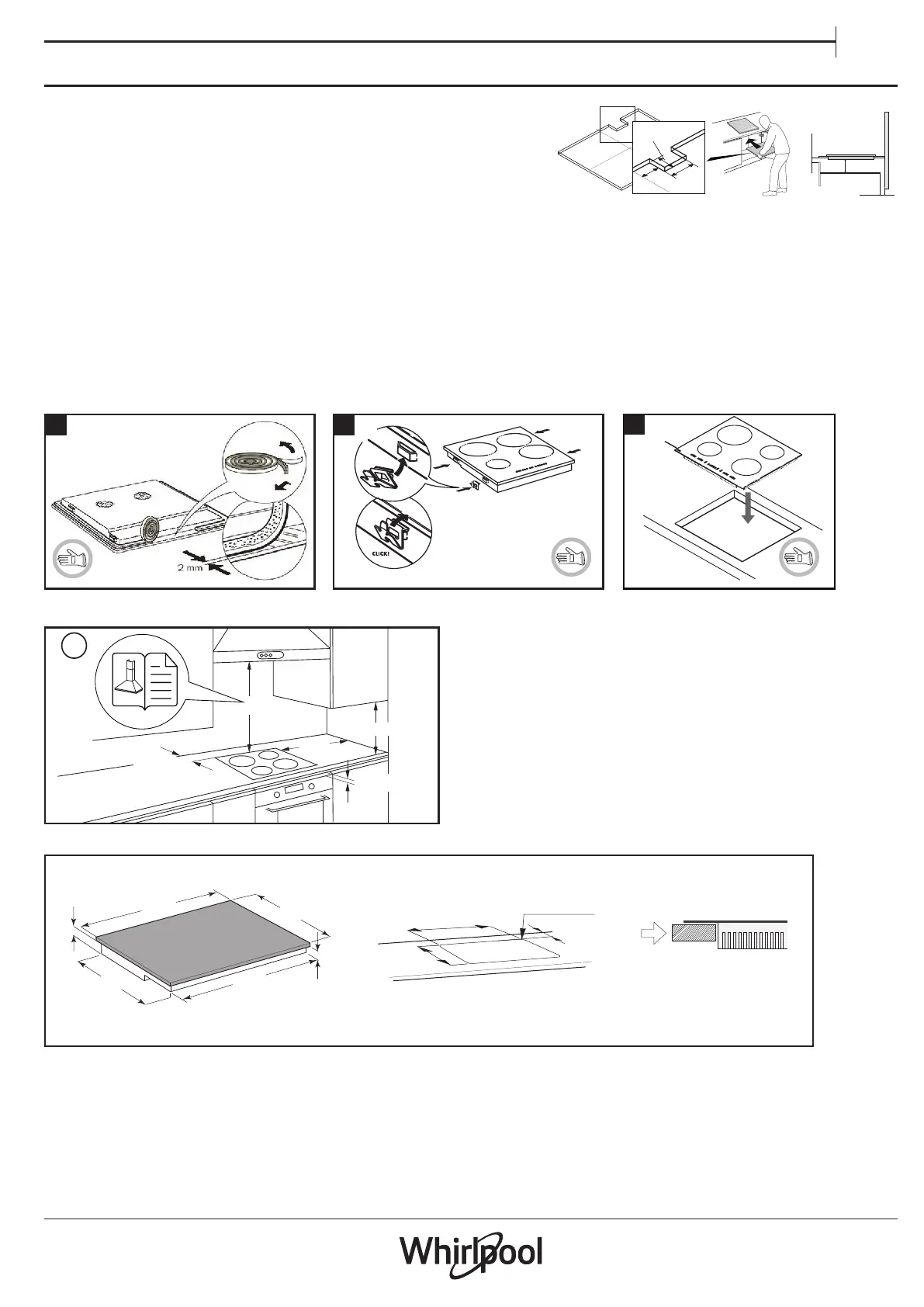 2 mm

CLICK!

Whirlpool