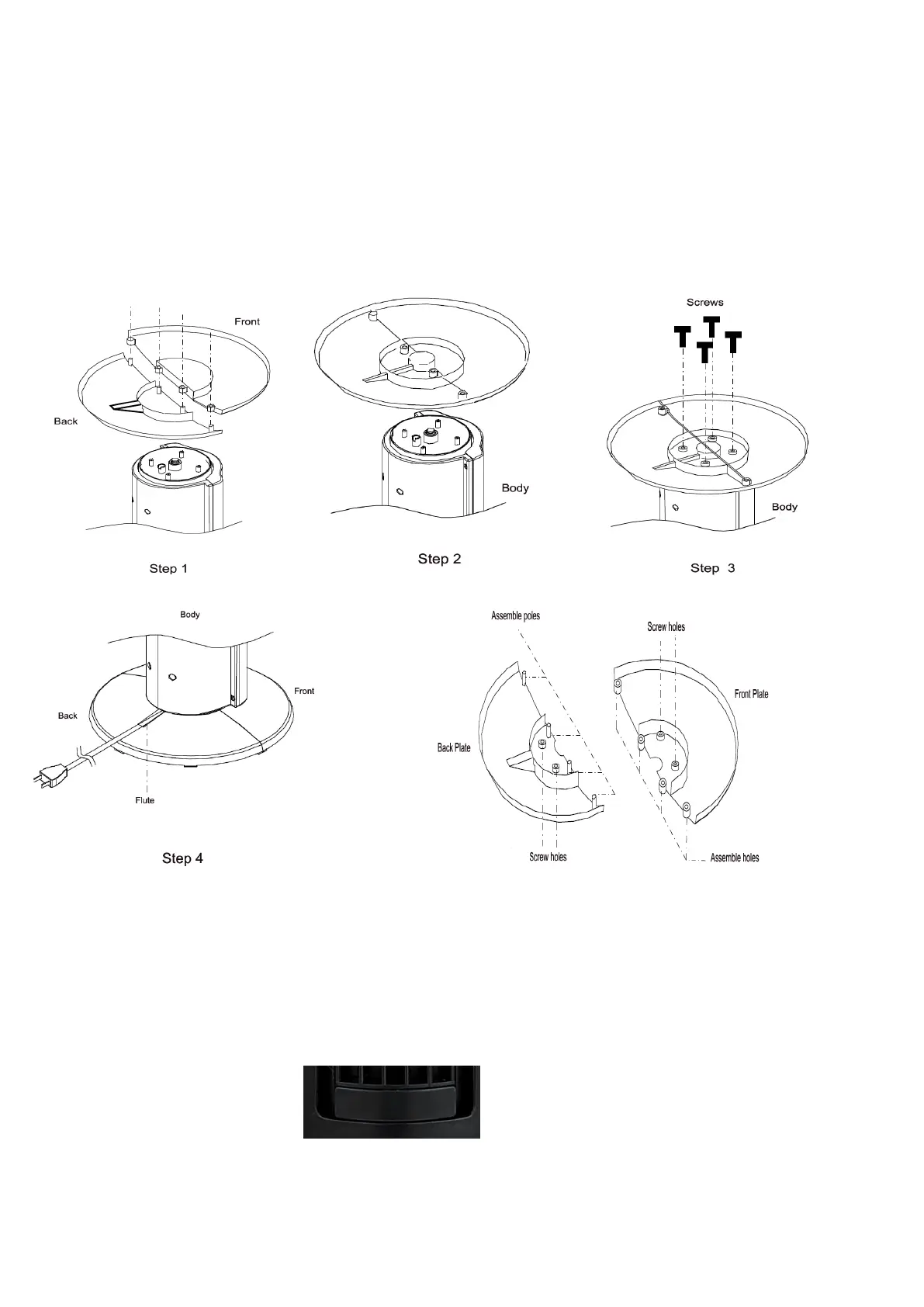 Front
Back
Step 1

Body
Step 2

Screws
Body
Step 3

Body
Front
Back
Flute
Step 4

Assemble poles
Screw holes
Front Plate
Back Plate
Screw holes
Assemble holes