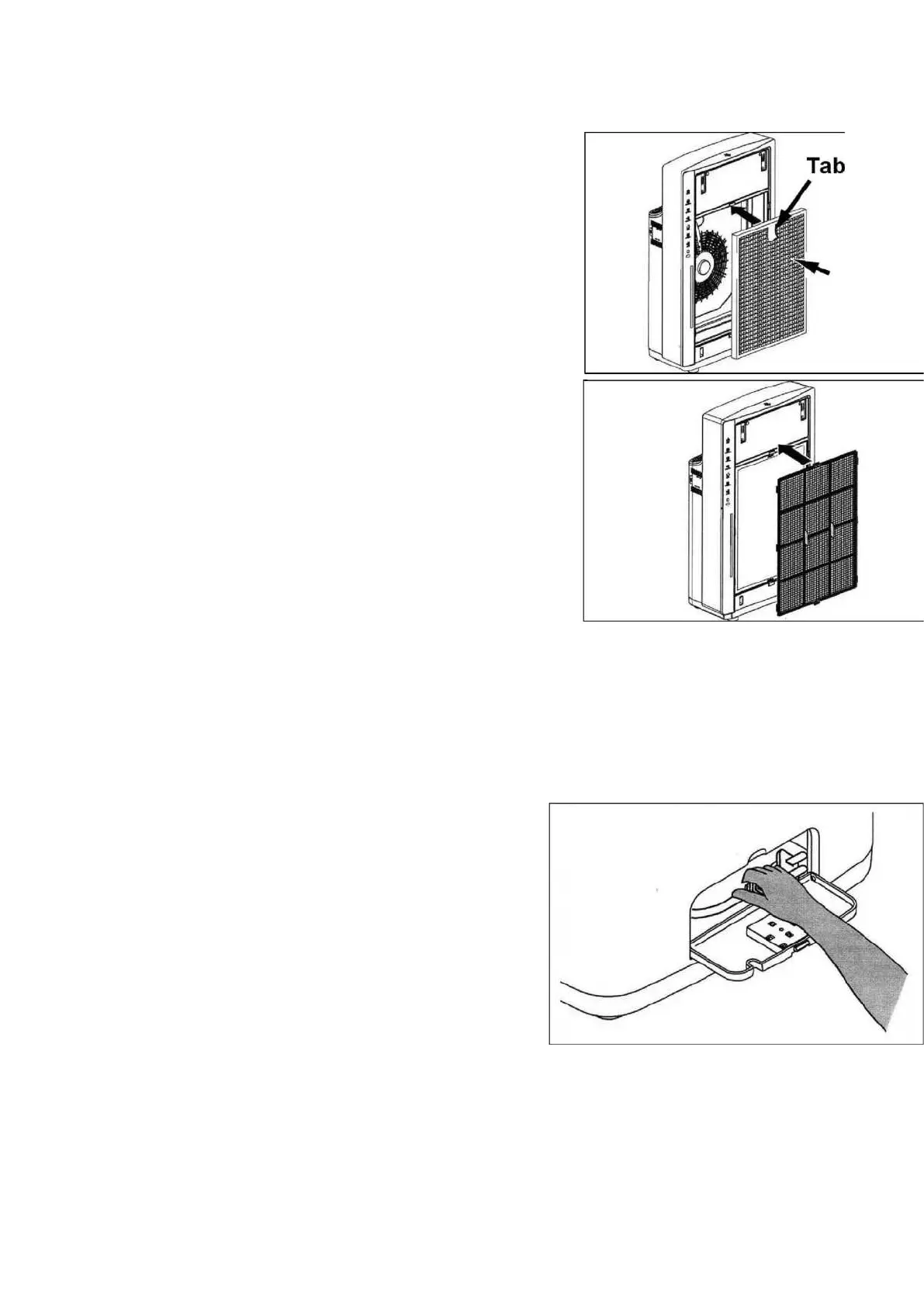 Tab