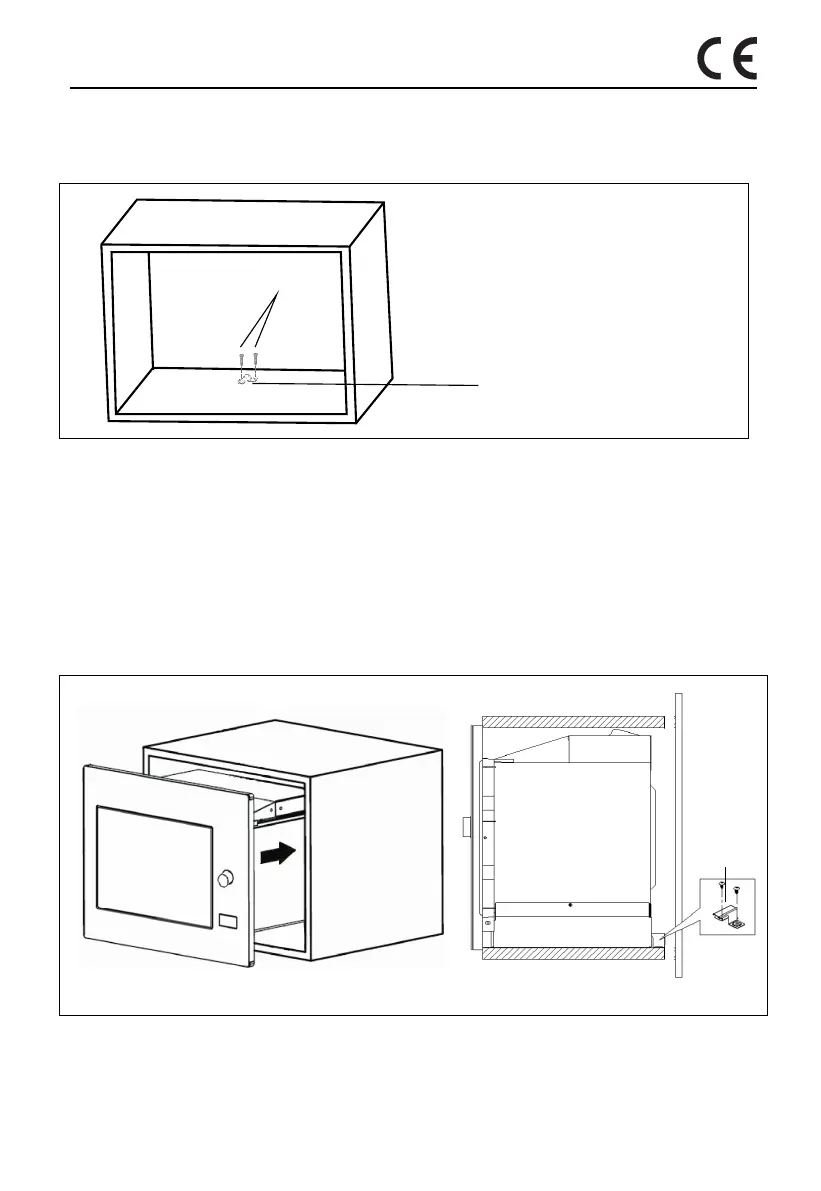 CE