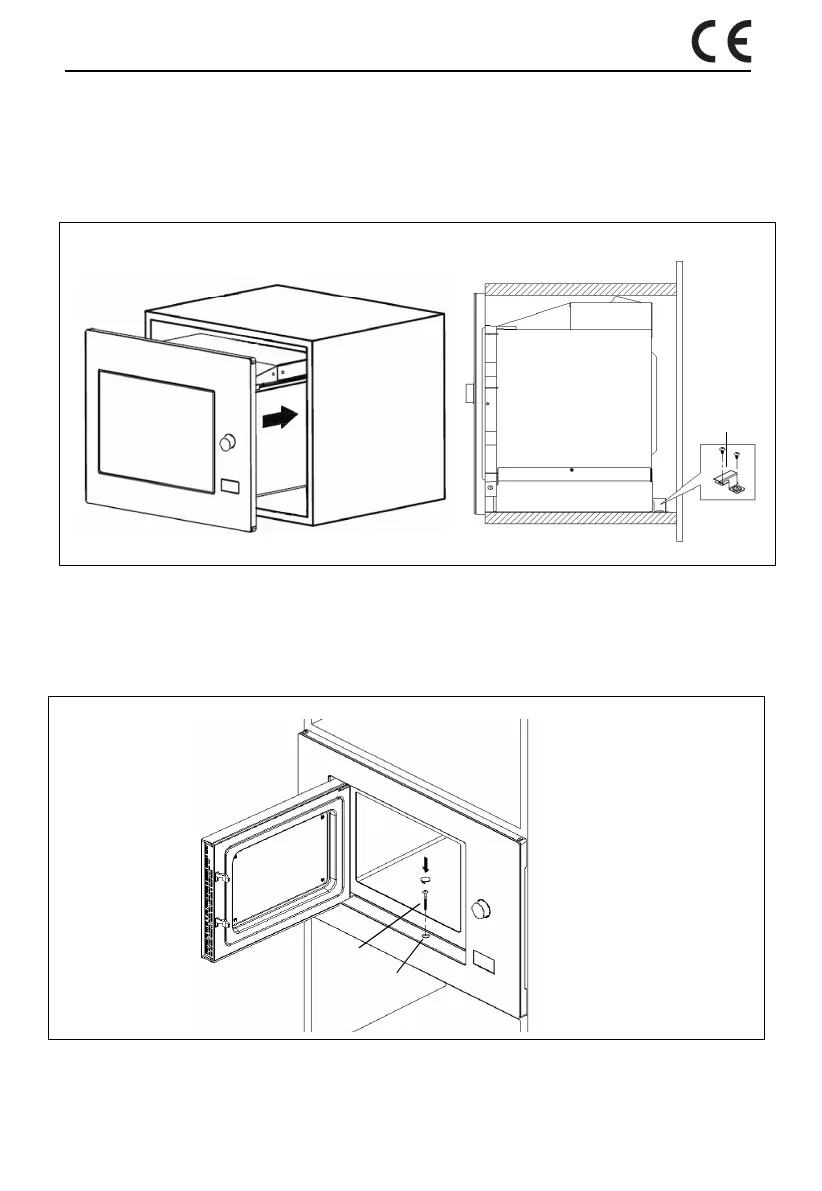 CE