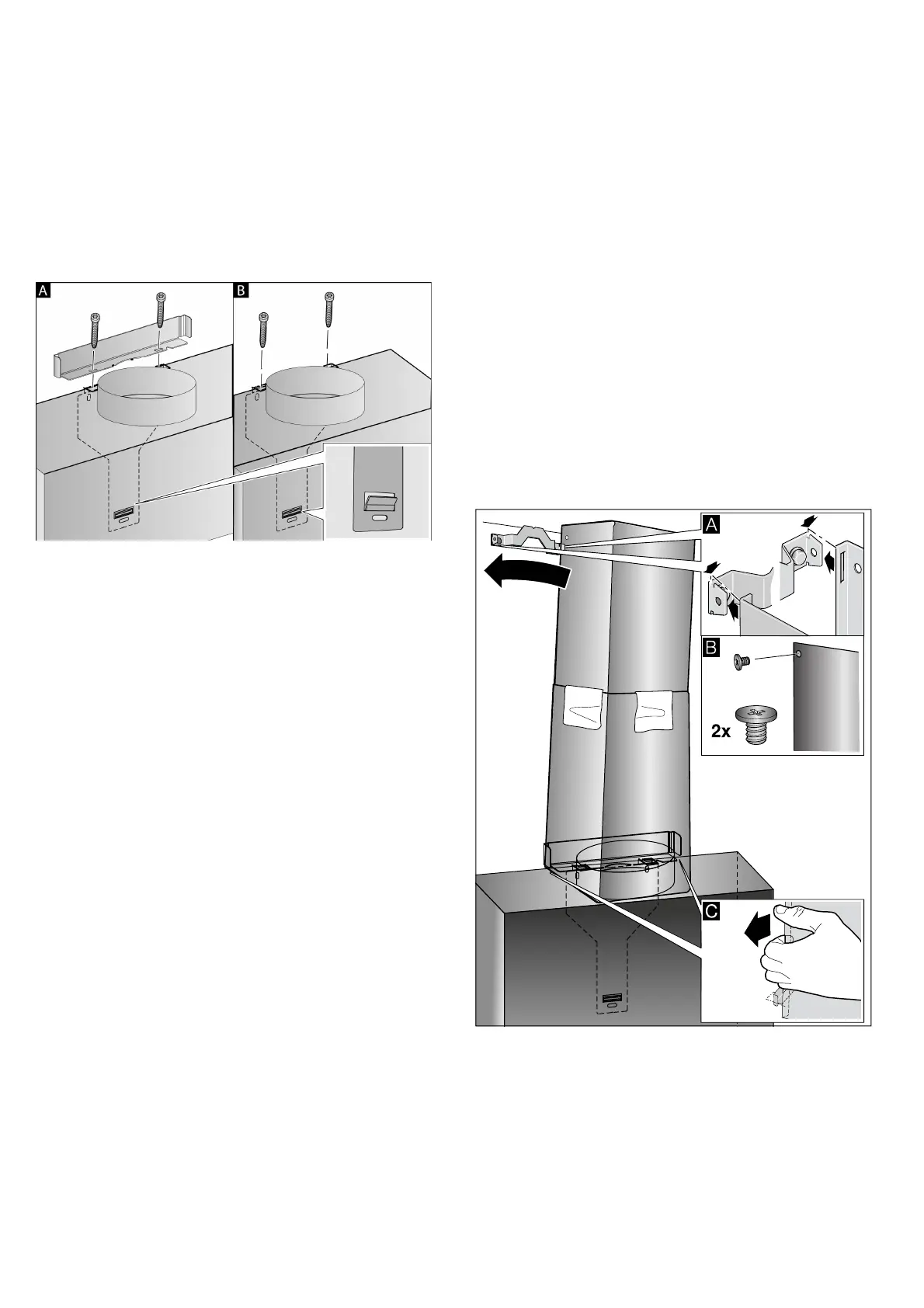 A

B

A

B

2x

C