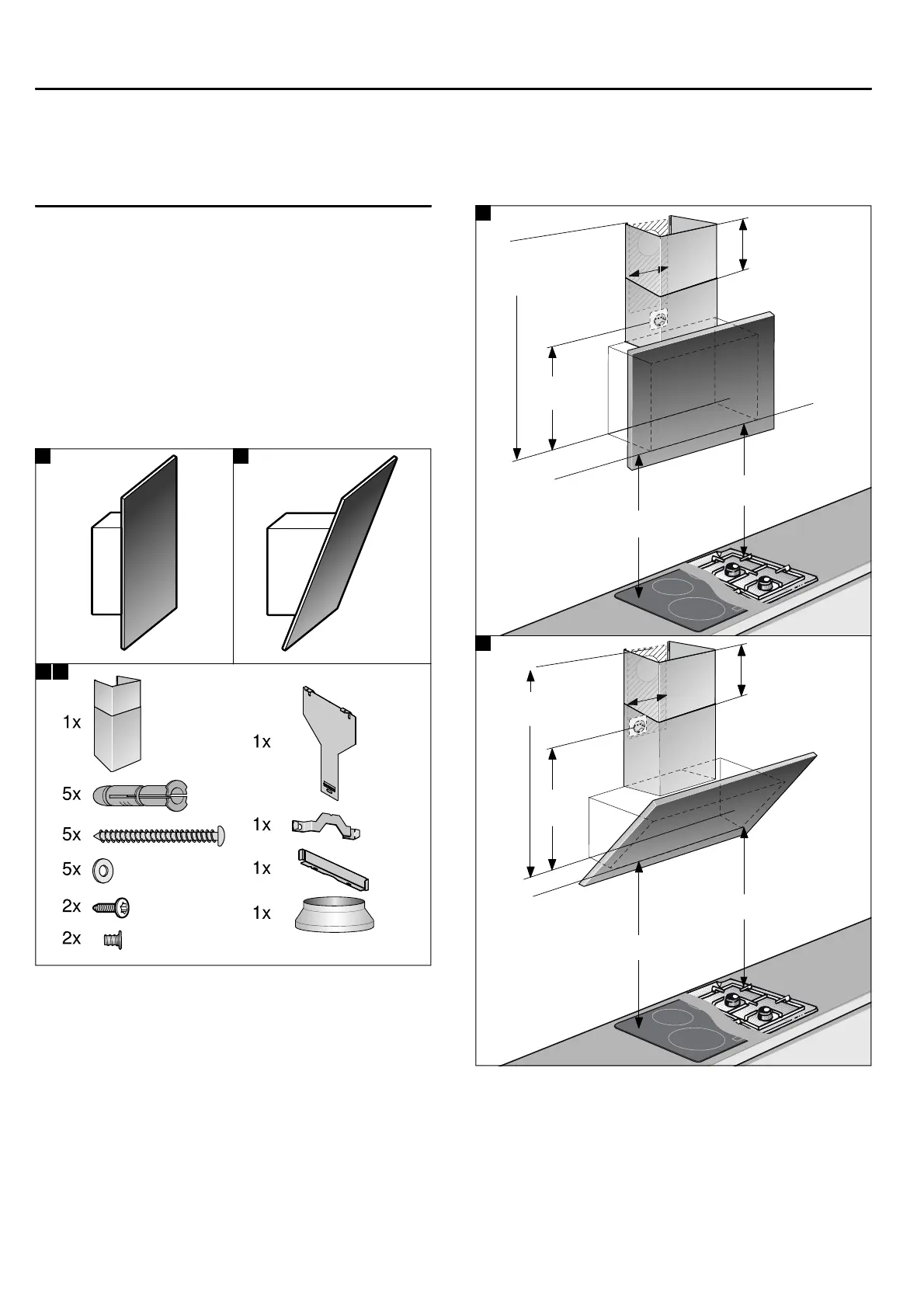 1x

5x

5x

5x

2x

2x

1x

1x

1x

1x