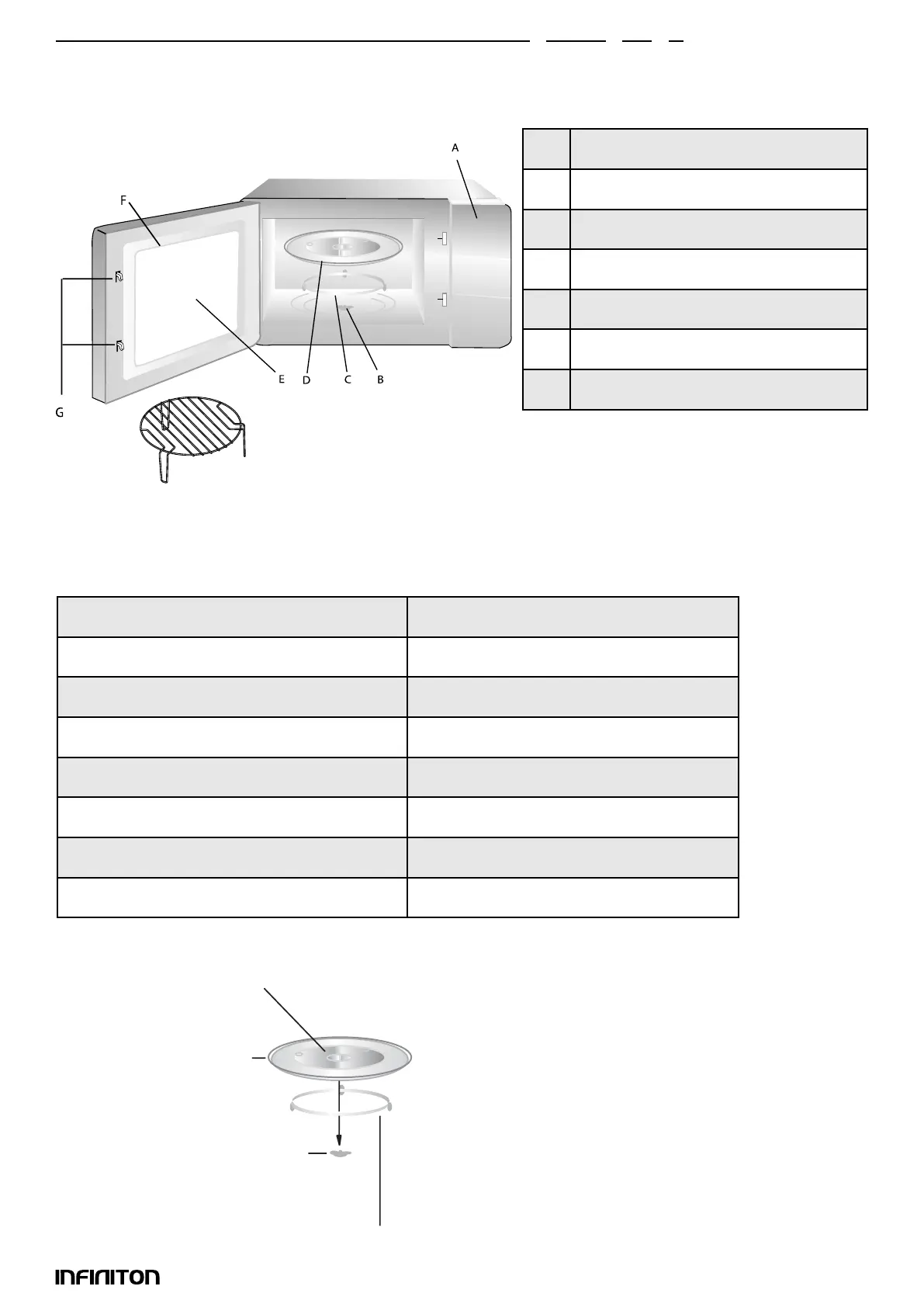 A

F

G

E D C B

INFINITON