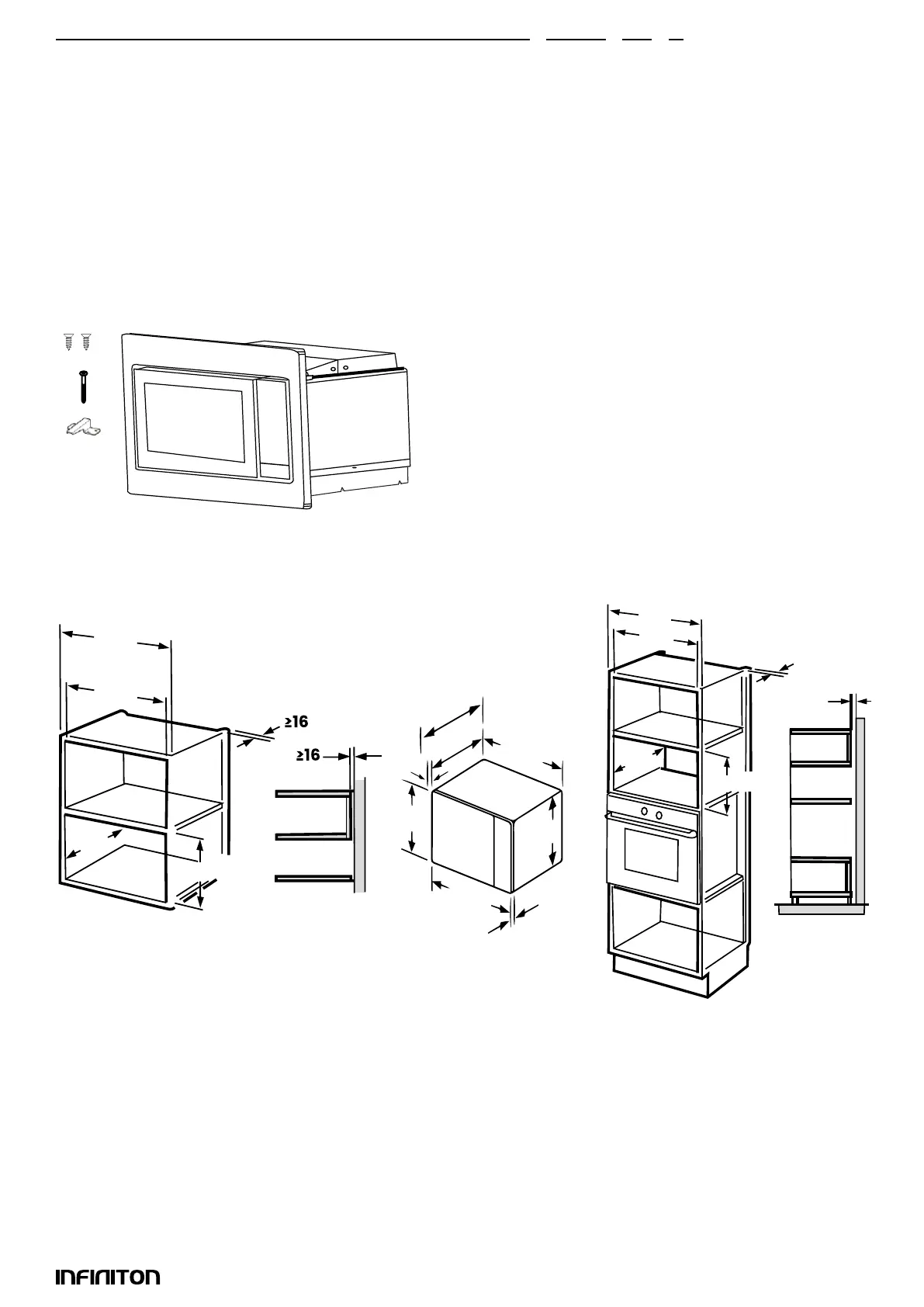 ≥16

≥16

INFINITON