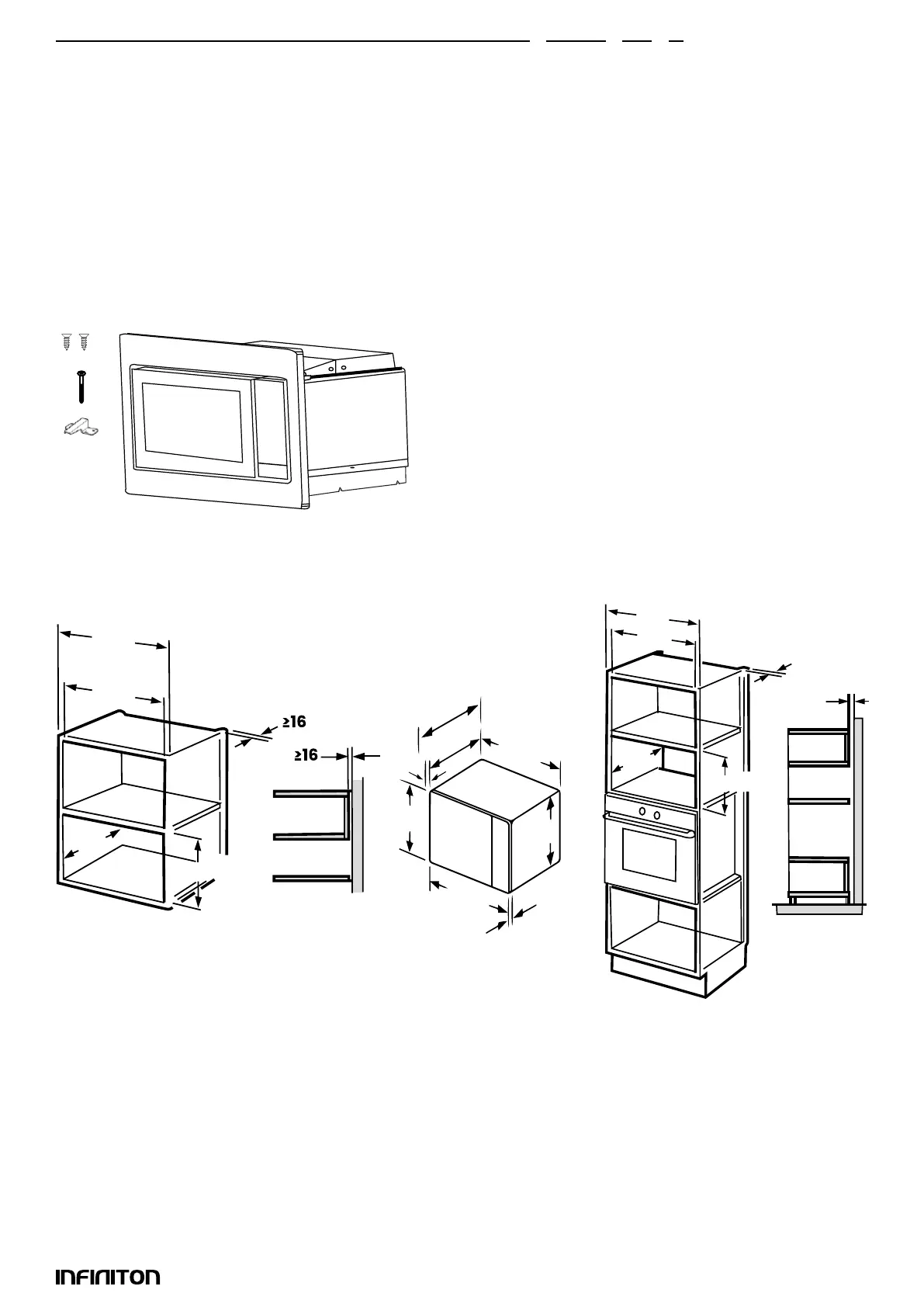 ≥16

≥16

INFINITON