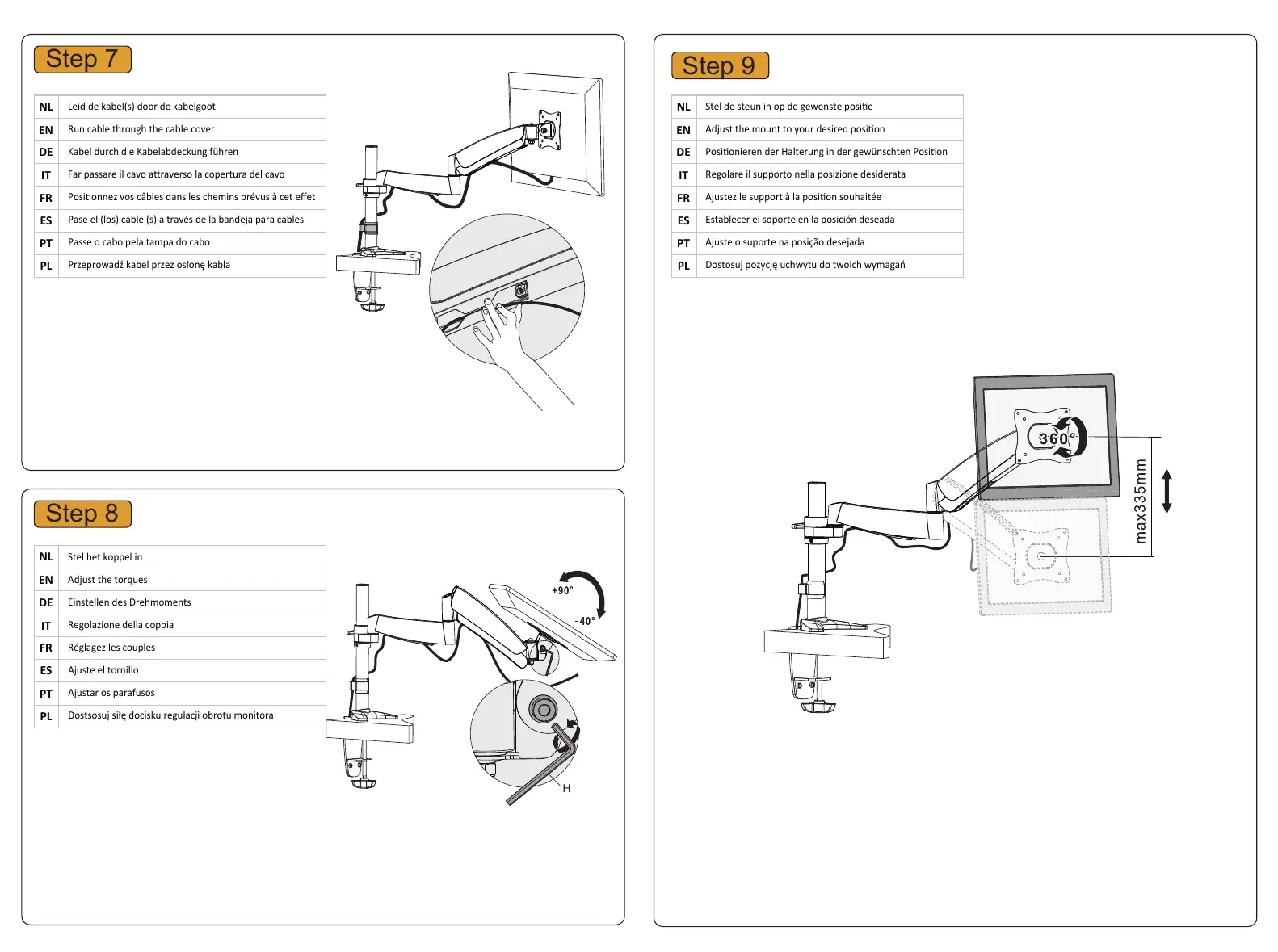 Step 7

| NL | Leid de kabel(s) door de kabelgoot |
|---|---|
| EN | Run cable through the cable cover |
| DE | Kabel durch die Kabelabdeckung führen |
| IT | Far passare il cavo attraverso la copertura del cavo |
| FR | Positionnez vos câbles dans les chemins prévus à cet effet |
| ES | Pase el (los) cable (s) a través de la bandeja para cables |
| PT | Passe o cabo pela tampa do cabo |
| PL | Przeprowadź kabel przez osłonę kabla |

Step 8

| NL | Stel het koppel in |
|---|---|
| EN | Adjust the torques |
| DE | Einstellen des Drehmoments |
| IT | Regolazione della coppia |
| FR | Réglagez les couples |
| ES | Ajuste el tornillo |
| PT | Ajustar os parafusos |
| PL | Dostsosuj siłę docisku regulacji obrotu monitora |

+90°
-40°
H

Step 9

| NL | Stel de steun in op de gewenste positie |
|---|---|
| EN | Adjust the mount to your desired position |
| DE | Positionieren der Halterung in der gewünschten Position |
| IT | Regolare il supporto nella posizione desiderata |
| FR | Ajustez le support à la position souhaitée |
| ES | Establecer el soporte en la posición deseada |
| PT | Ajuste o suporte na posição desejada |
| PL | Dostosuj pozycję uchwytu do twoich wymagań |

360°
max335mm