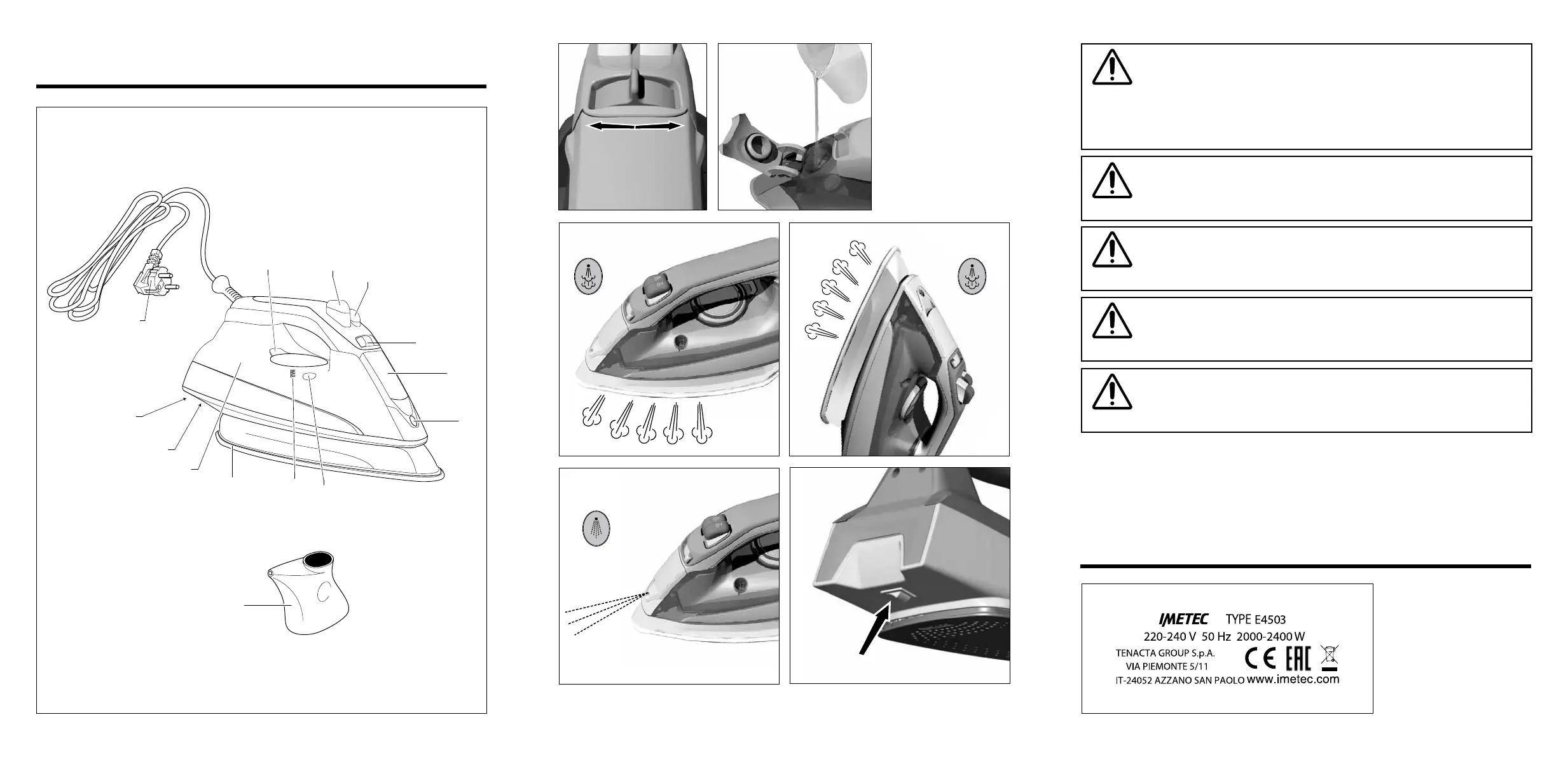 IMETEC TYPE E4503
220-240 V 50 Hz 2000-2400 W
TENACTA GROUP S.p.A.
VIA PIEMONTE 5/11
IT-24052 AZZANO SAN PAOLO
CE EAC
www.imetec.com