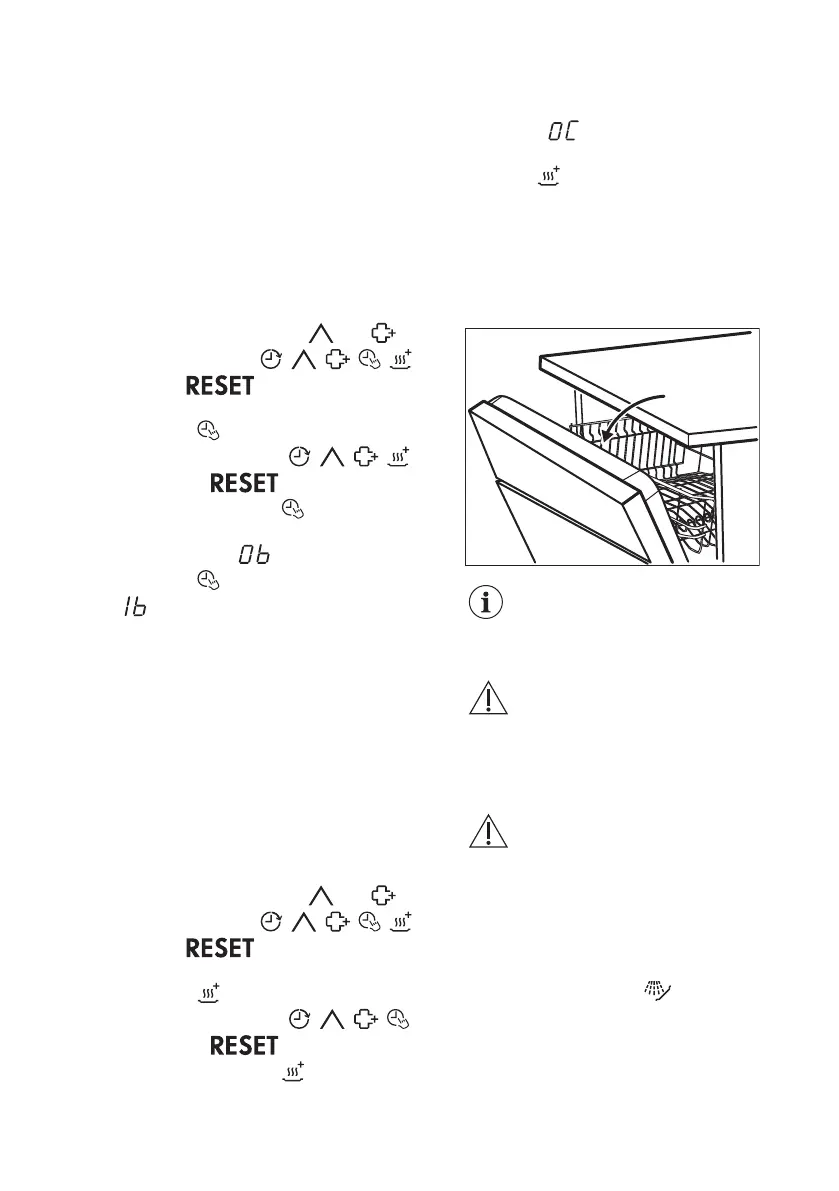 RESET

RESET

0b

1b

RESET

RESET

0C