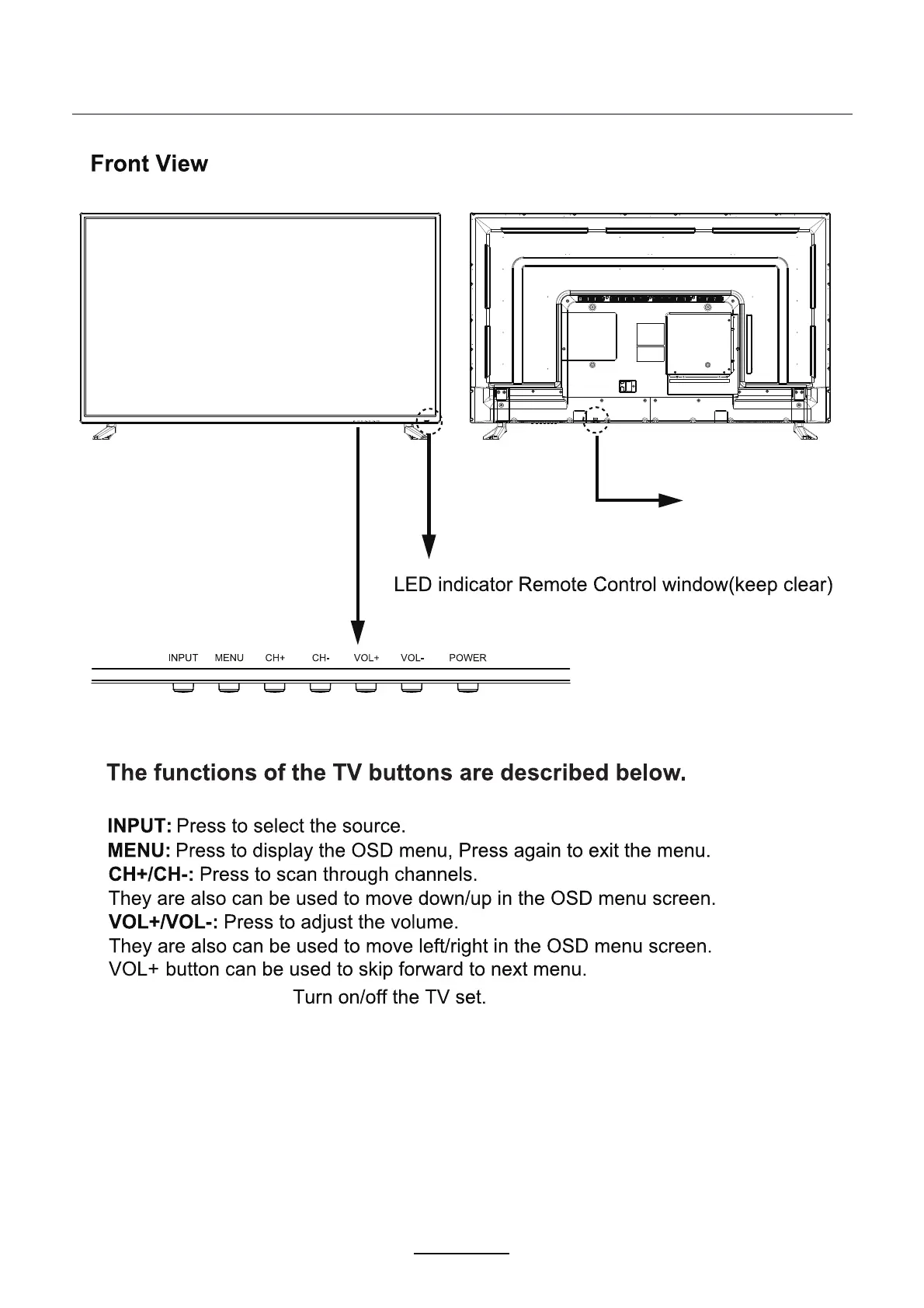 Front View

LED indicator Remote Control window(keep clear)

INPUT MENU CH+ CH- VOL+ VOL- POWER

The functions of the TV buttons are described below.

INPUT: Press to select the source.
MENU: Press to display the OSD menu, Press again to exit the menu.
CH+/CH-: Press to scan through channels.
They are also can be used to move down/up in the OSD menu screen.
VOL+/VOL-: Press to adjust the volume.
They are also can be used to move left/right in the OSD menu screen.
VOL+ button can be used to skip forward to next menu.
Turn on/off the TV set.