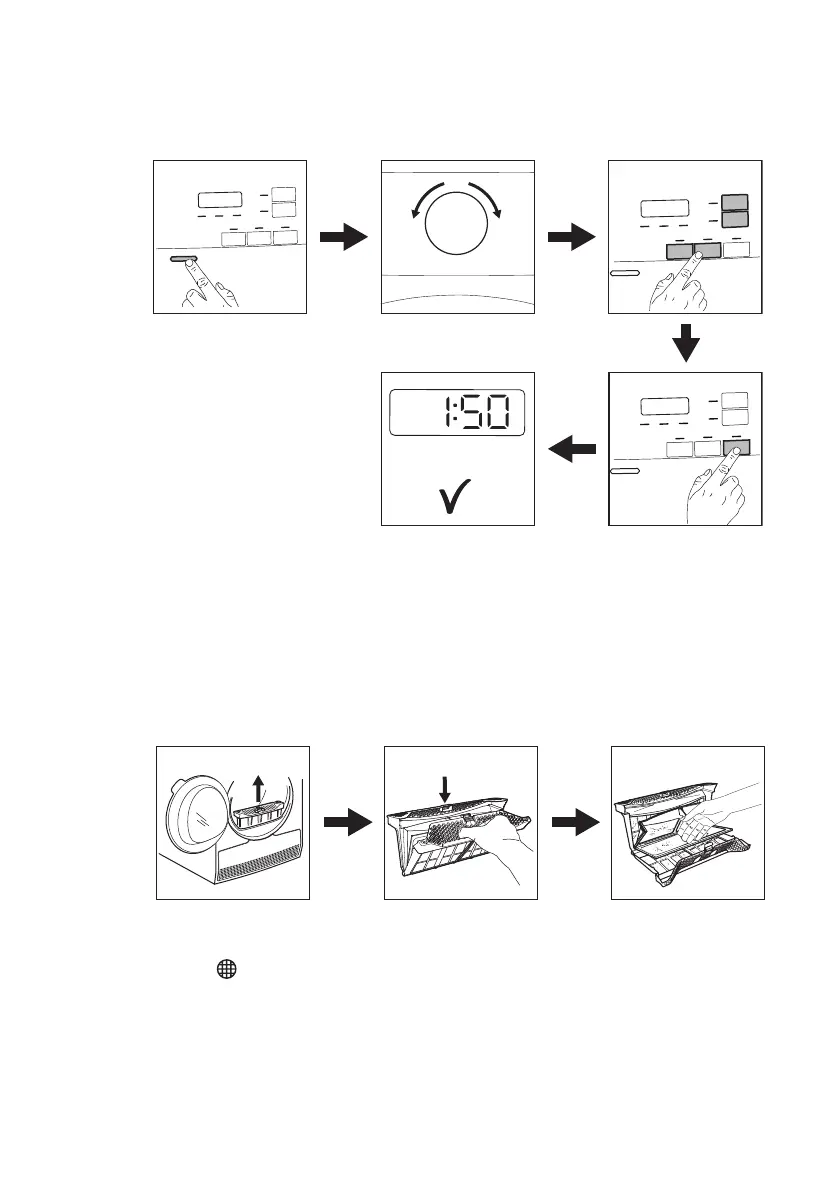 1:50