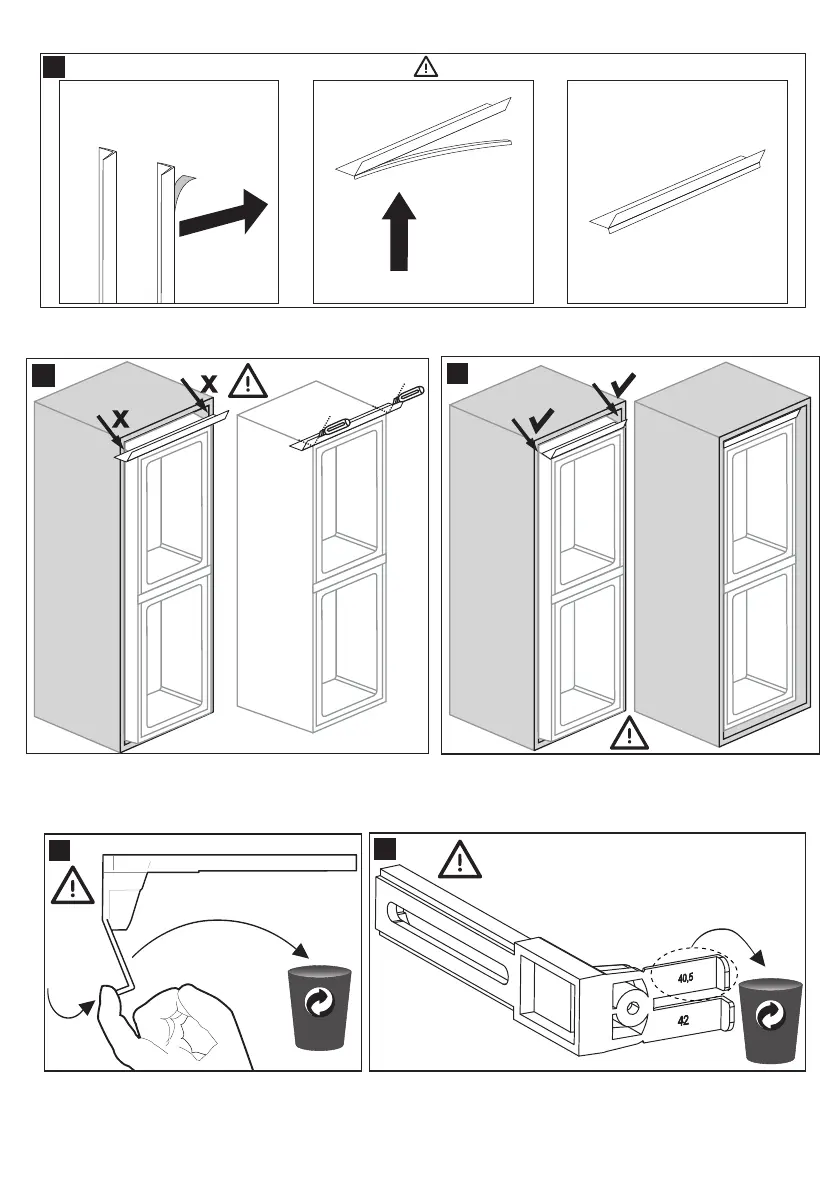 X X

40,5

42