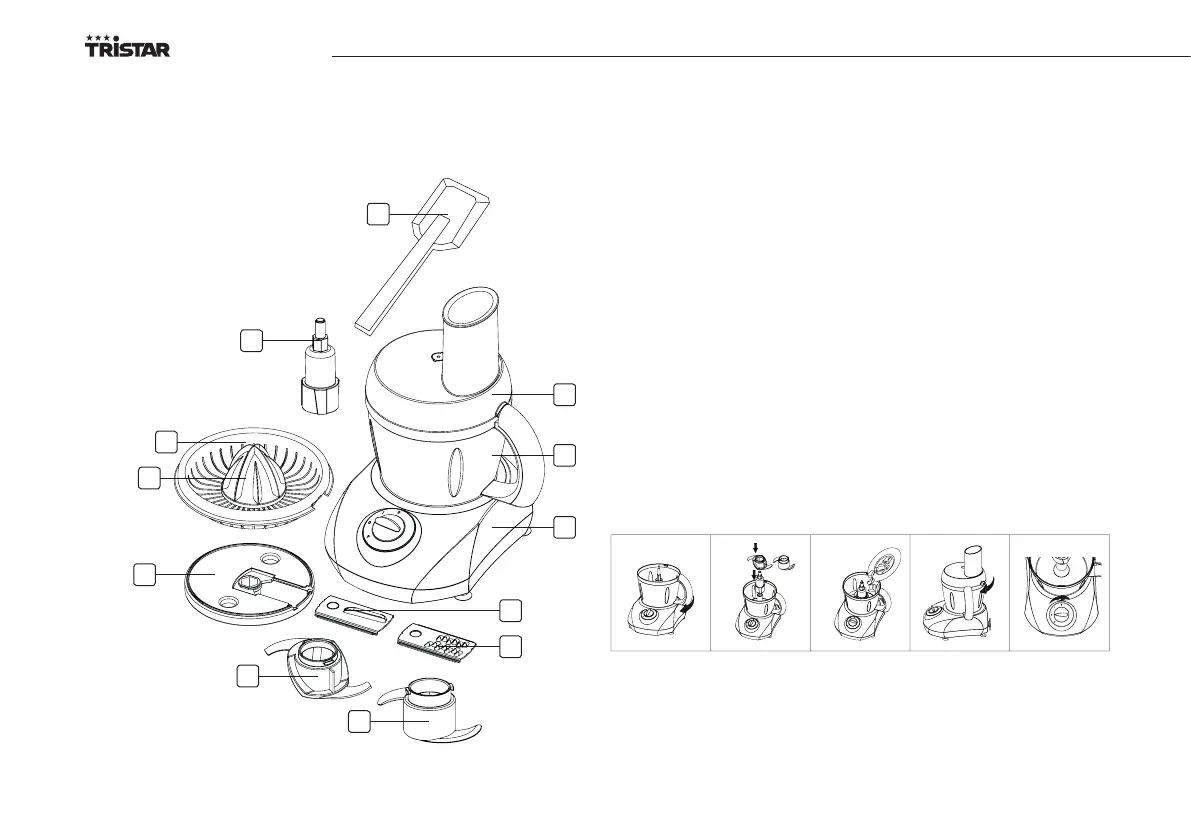 TRISTAR