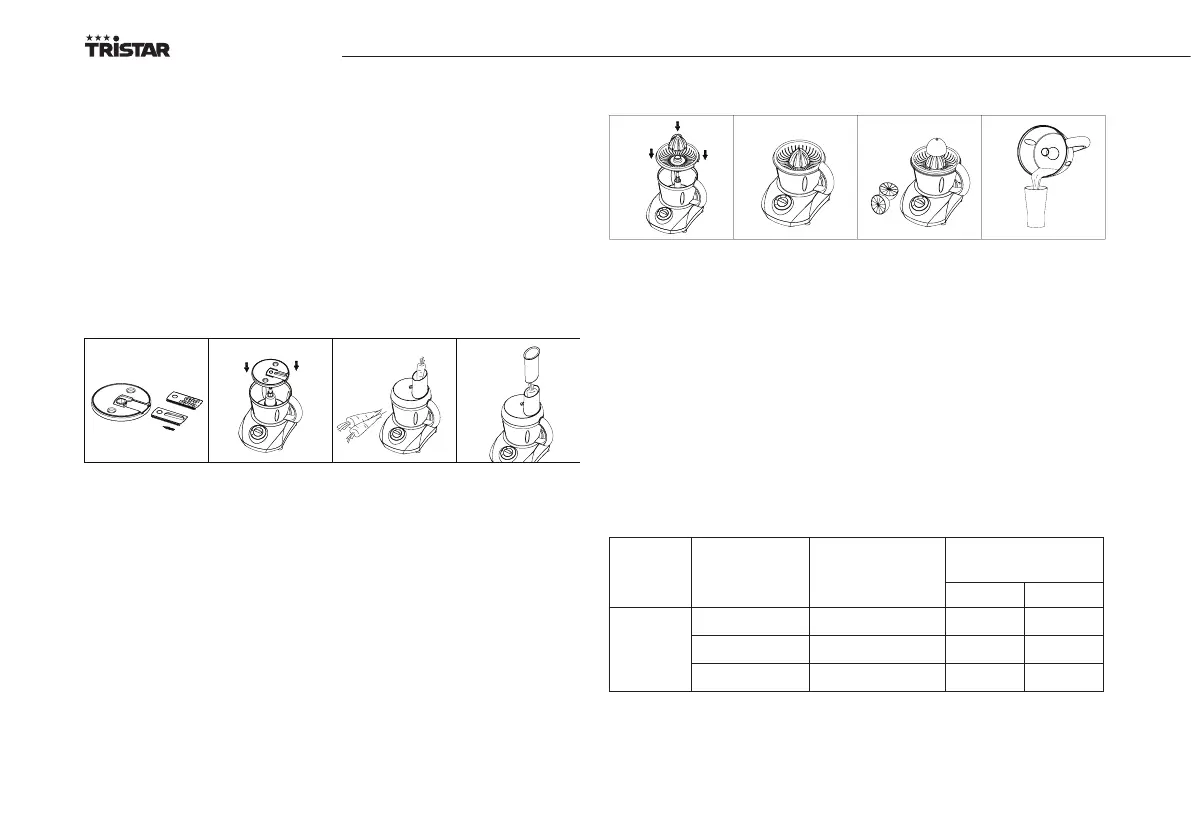 TRISTAR