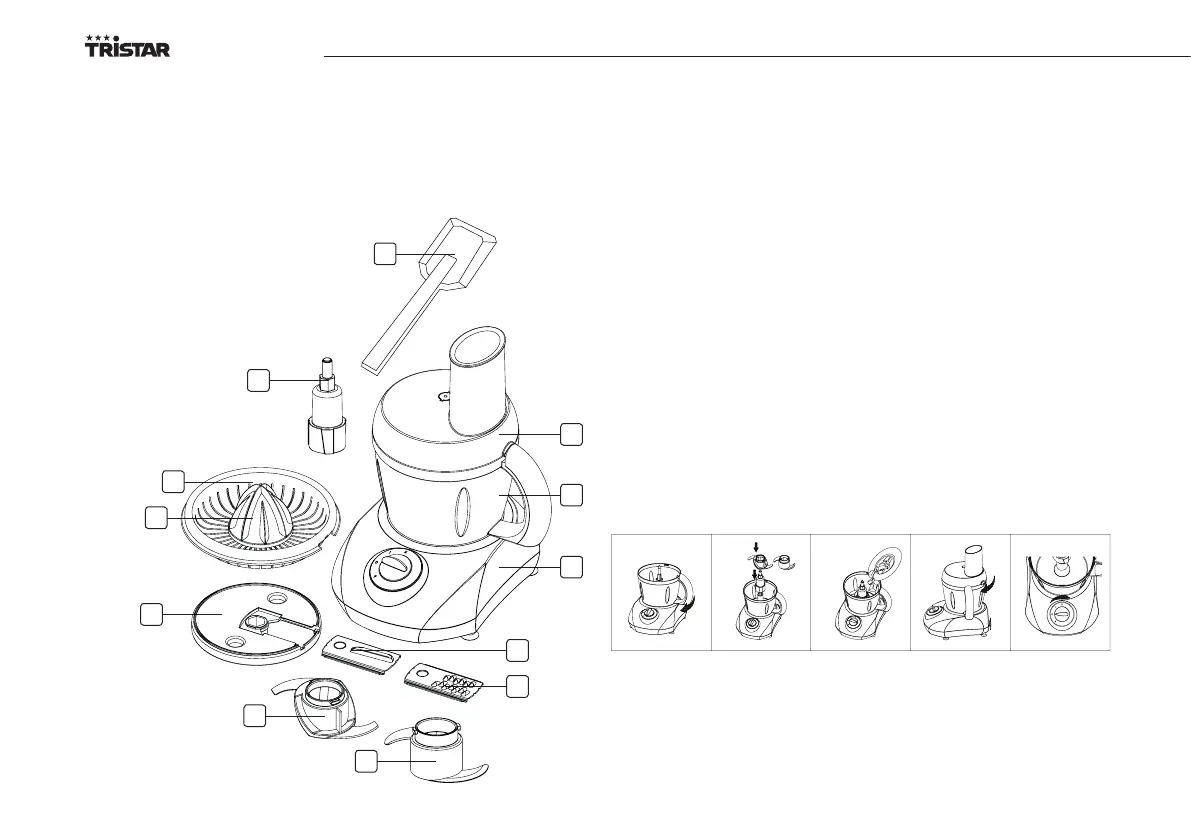 TRISTAR