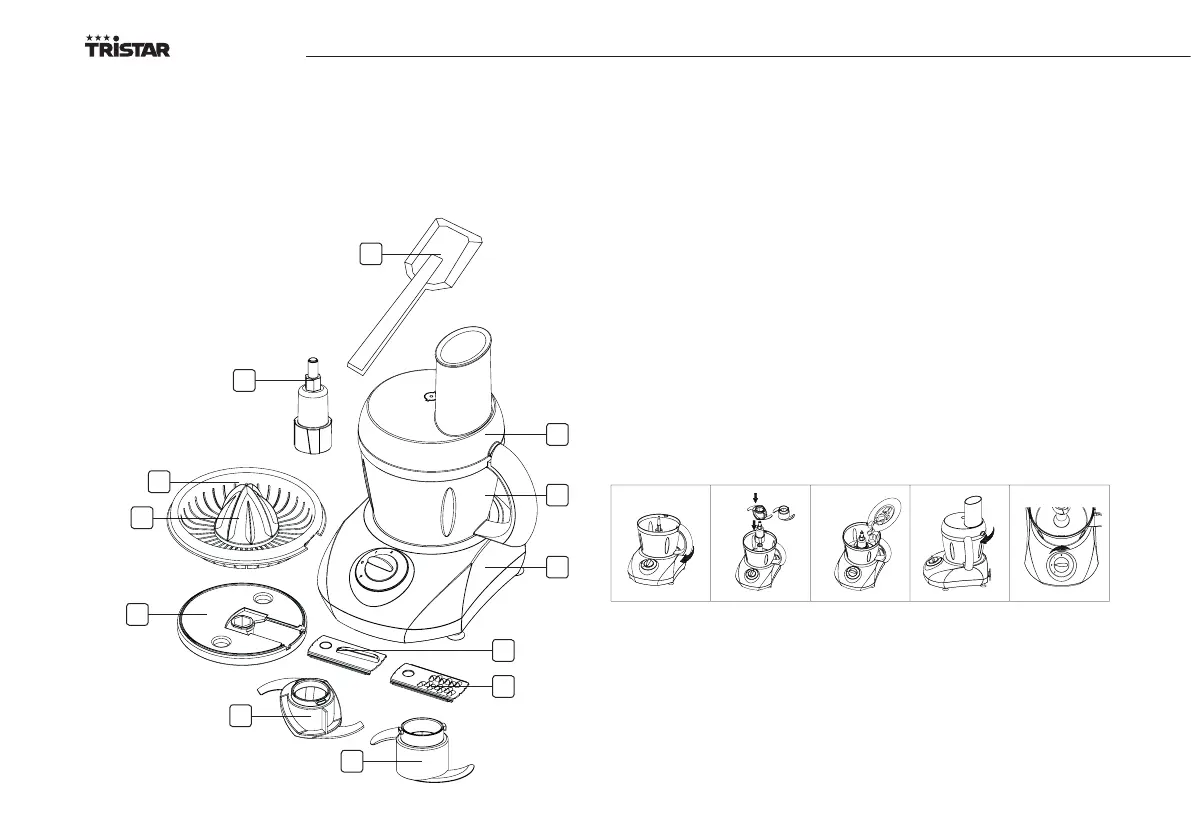 TRISTAR