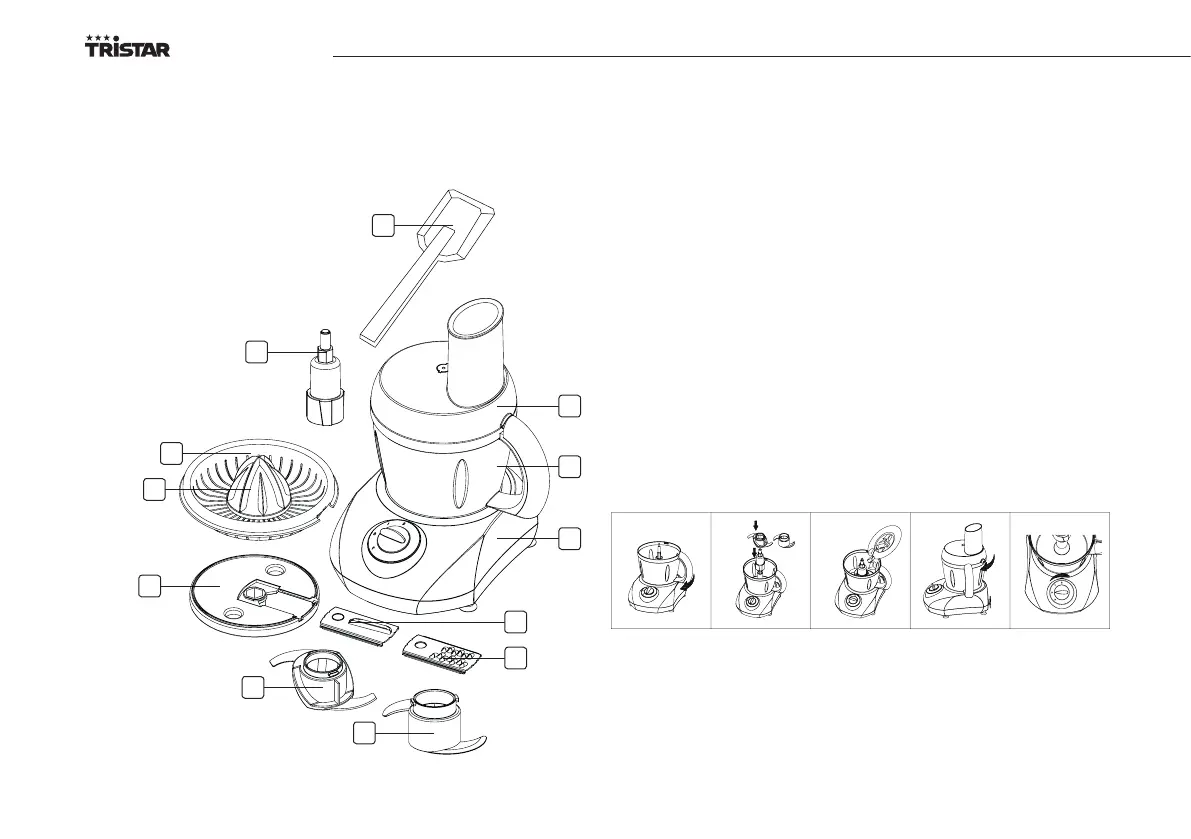 TRISTAR