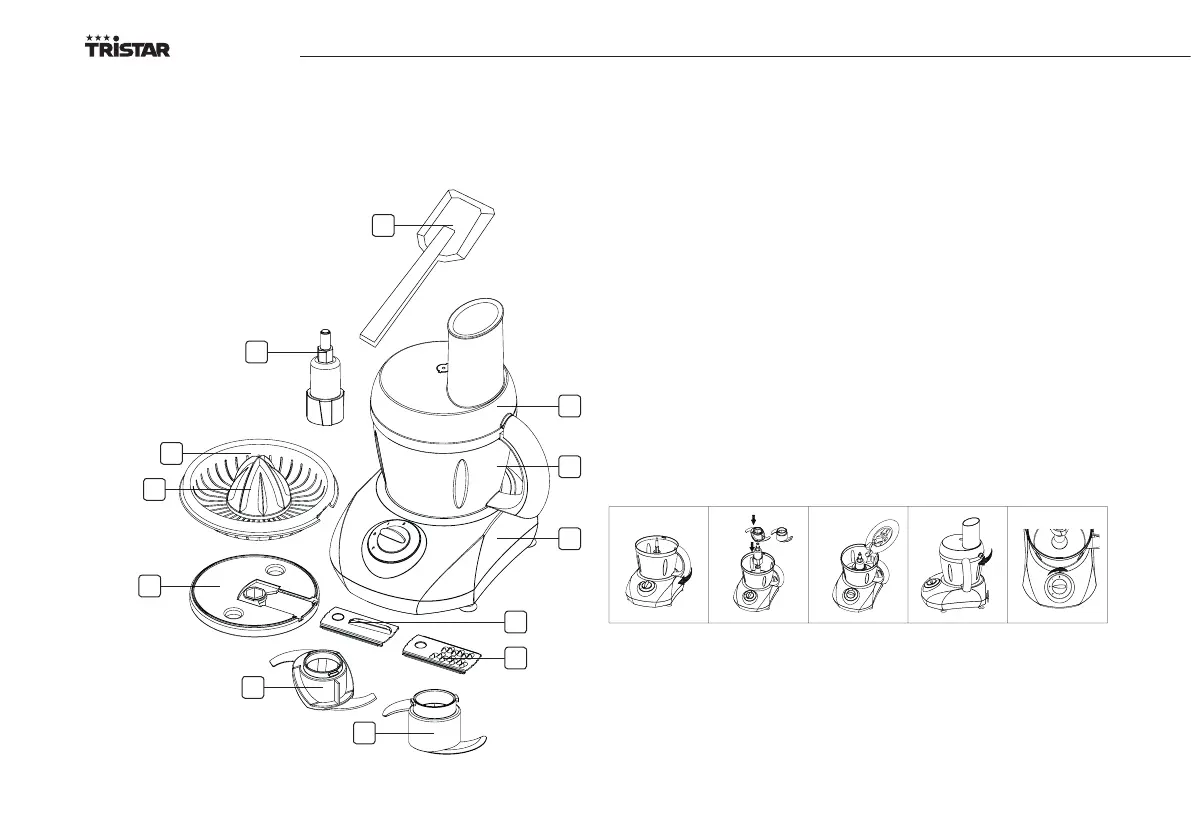 TRISTAR